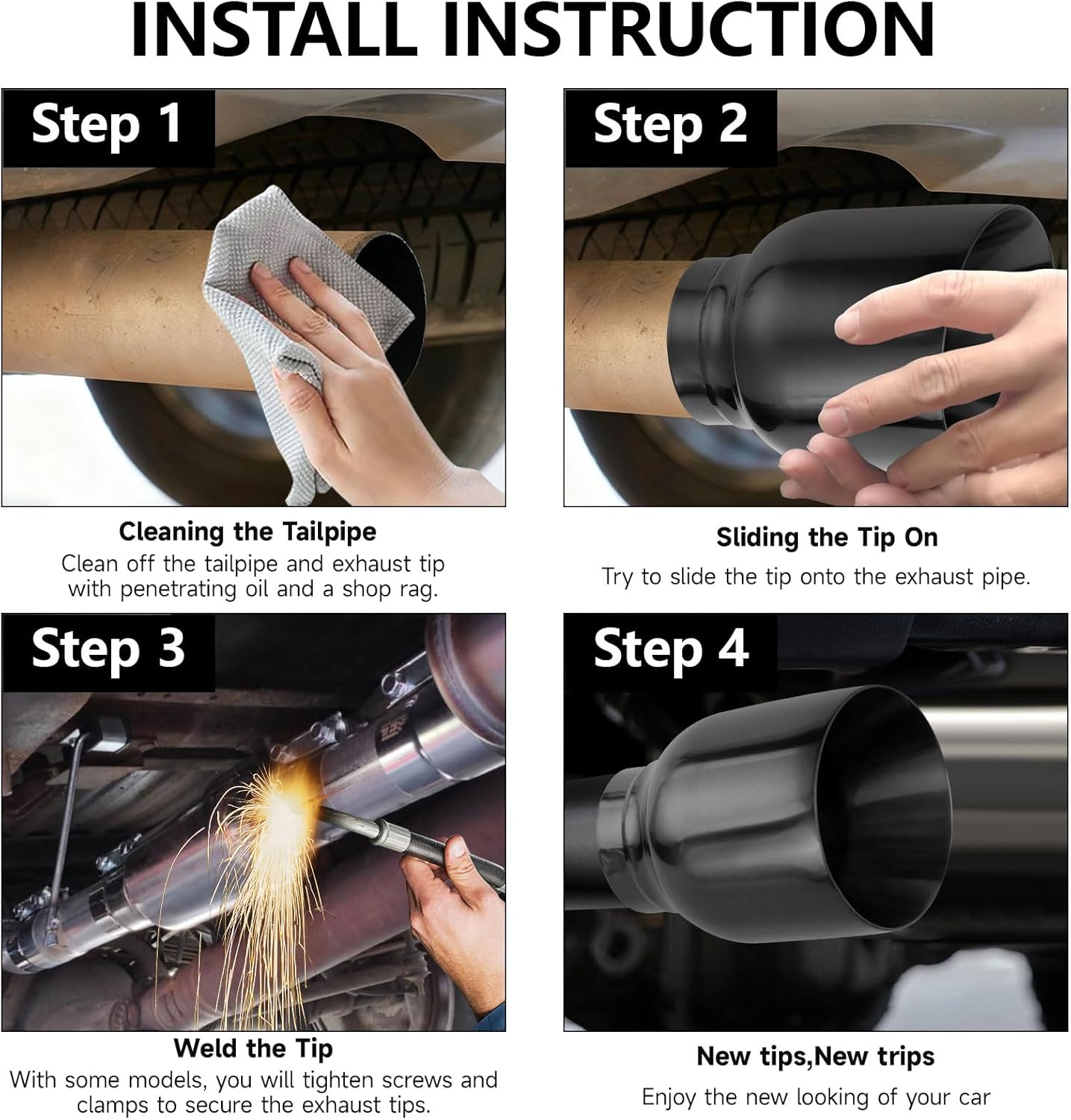 INSTALL INSTRUCTION

Step 1

Cleaning the Tailpipe
Clean off the tailpipe and exhaust tip with penetrating oil and a shop rag.

Step 2

Sliding the Tip On
Try to slide the tip onto the exhaust pipe.

Step 3

Weld the Tip
With some models, you will tighten screws and clamps to secure the exhaust tips.

Step 4

New tips,New trips
Enjoy the new looking of your car