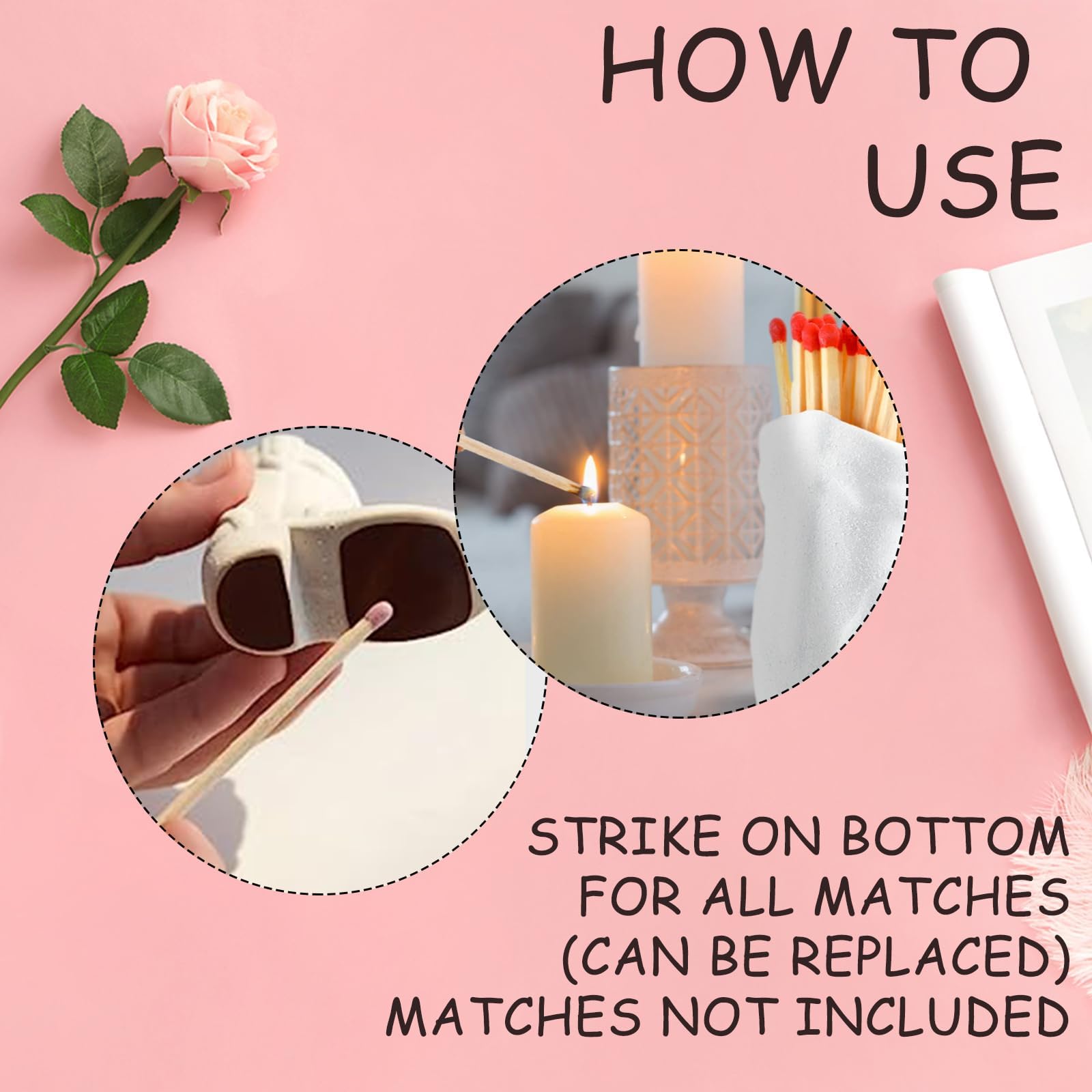 HOW TO USE

STRIKE ON BOTTOM FOR ALL MATCHES (CAN BE REPLACED) MATCHES NOT INCLUDED