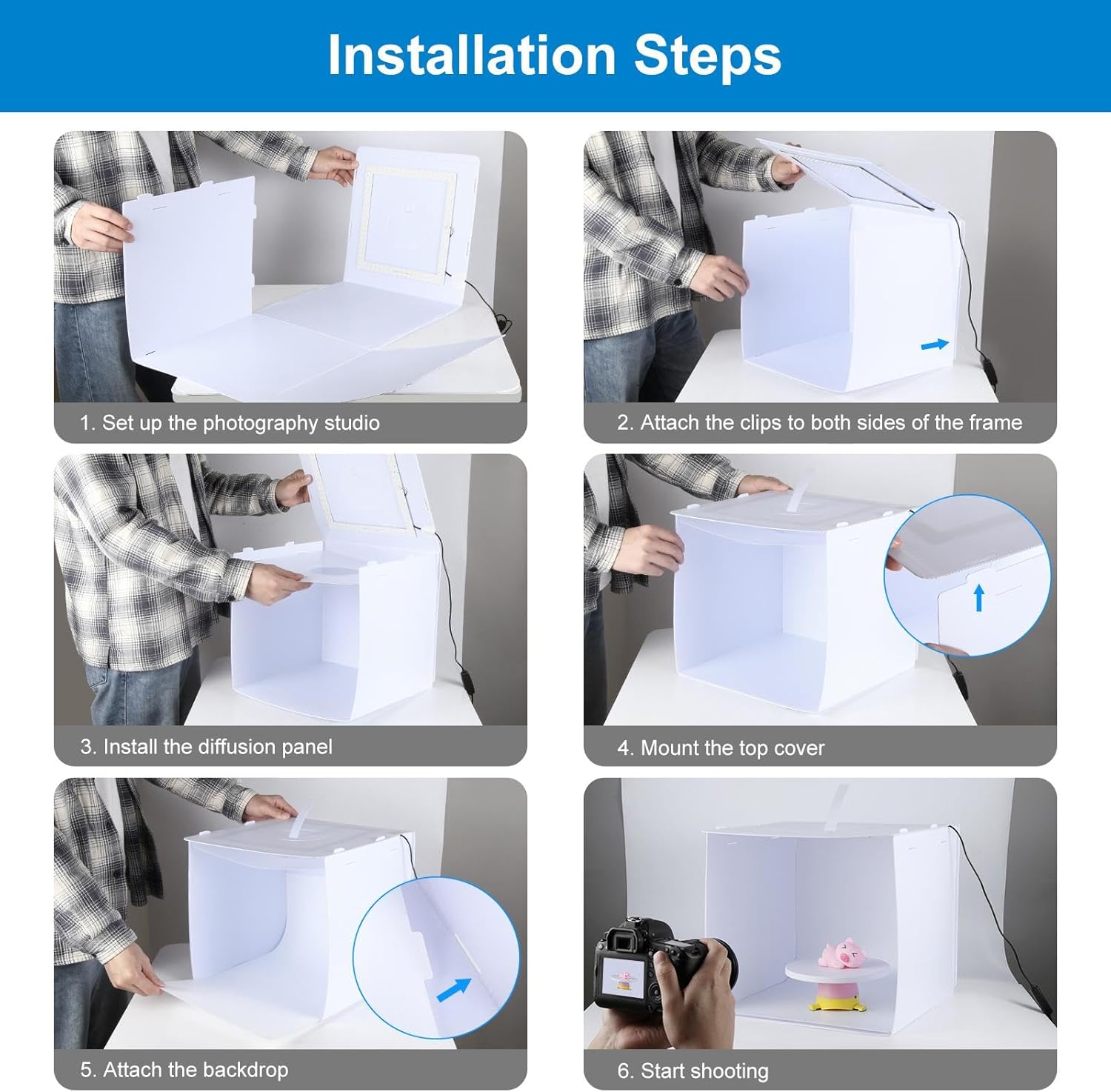 Installation Steps

1. Set up the photography studio

2. Attach the clips to both sides of the frame

3. Install the diffusion panel

4. Mount the top cover

5. Attach the backdrop

6. Start shooting