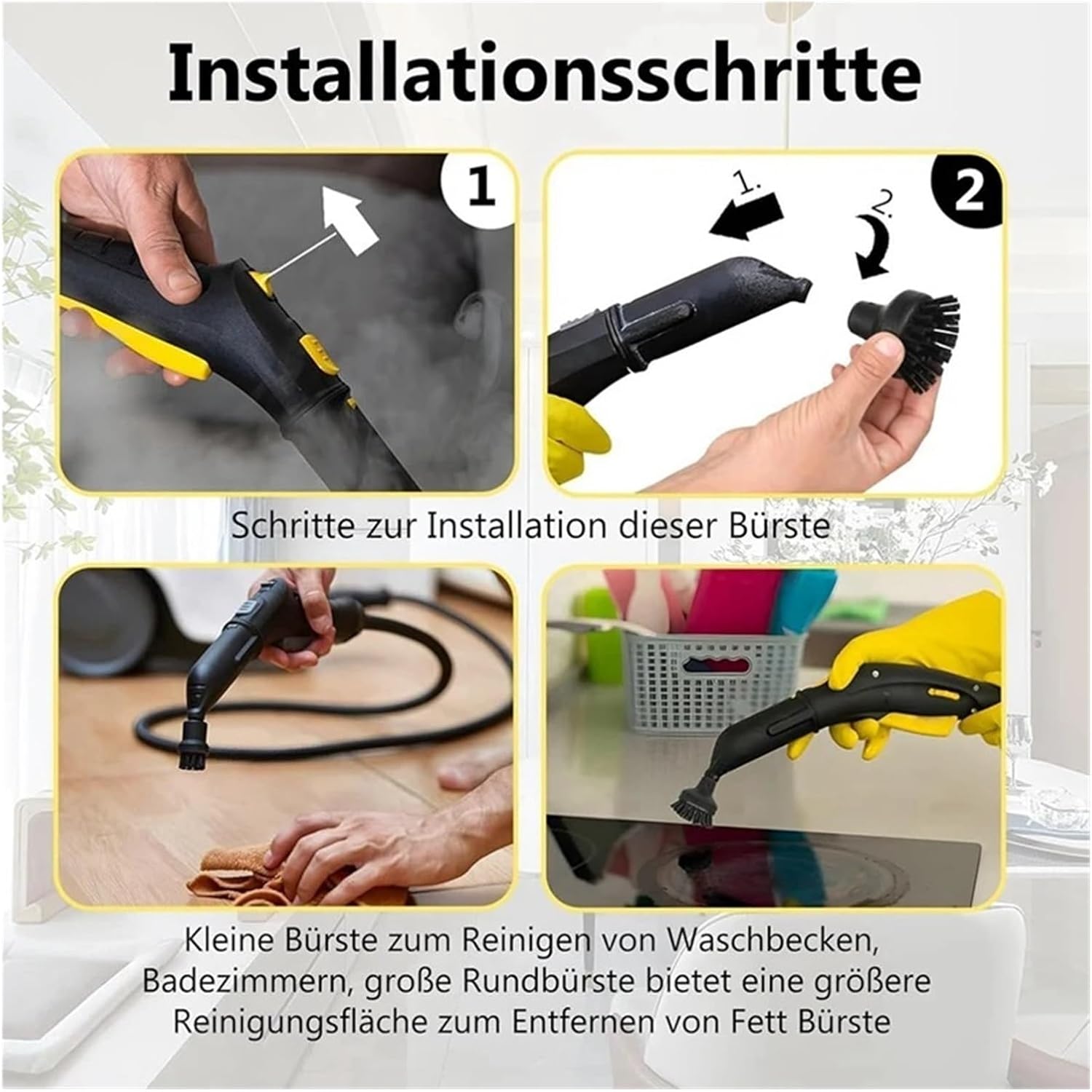 Installationsschritte

1

1.

2.

2

Schritte zur Installation dieser Bürste

Kleine Bürste zum Reinigen von Waschbecken, Badezimmern, große Rundbürste bietet eine größere Reinigungsfläche zum Entfernen von Fett Bürste