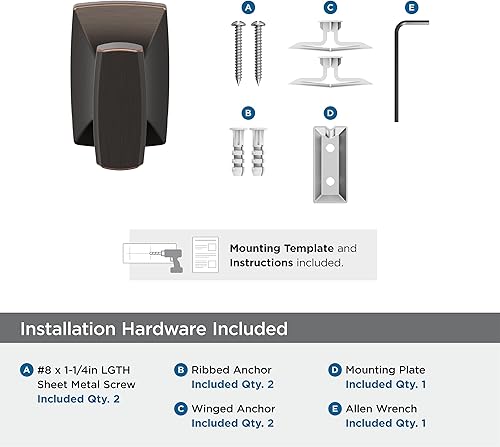 A

C

E

B

D

Mounting Template and Instructions included.

Installation Hardware Included

A #8 x 1-1/4in LGTH Sheet Metal Screw Included Qty. 2

B Ribbed Anchor Included Qty. 2

C Winged Anchor Included Qty. 2

D Mounting Plate Included Qty. 1

E Allen Wrench Included Qty. 1