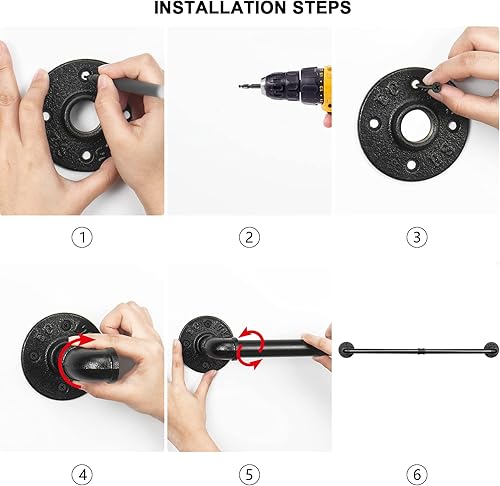 INSTALLATION STEPS

①

②

③

④

⑤

⑥