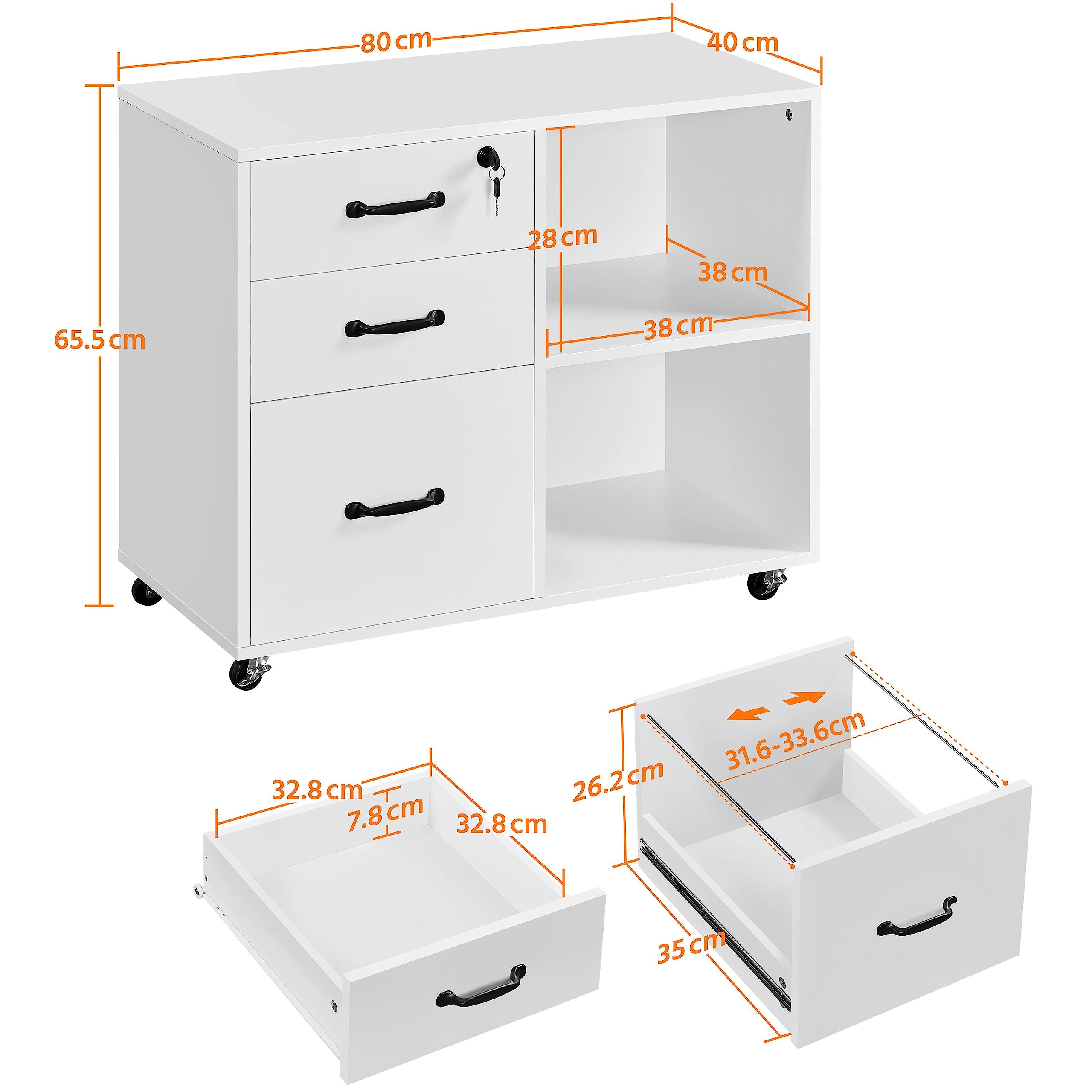 80 cm
40 cm
65.5 cm
28 cm
38 cm
38 cm
32.8 cm
7.8 cm
32.8 cm
26.2 cm
31.6-33.6cm
35 cm