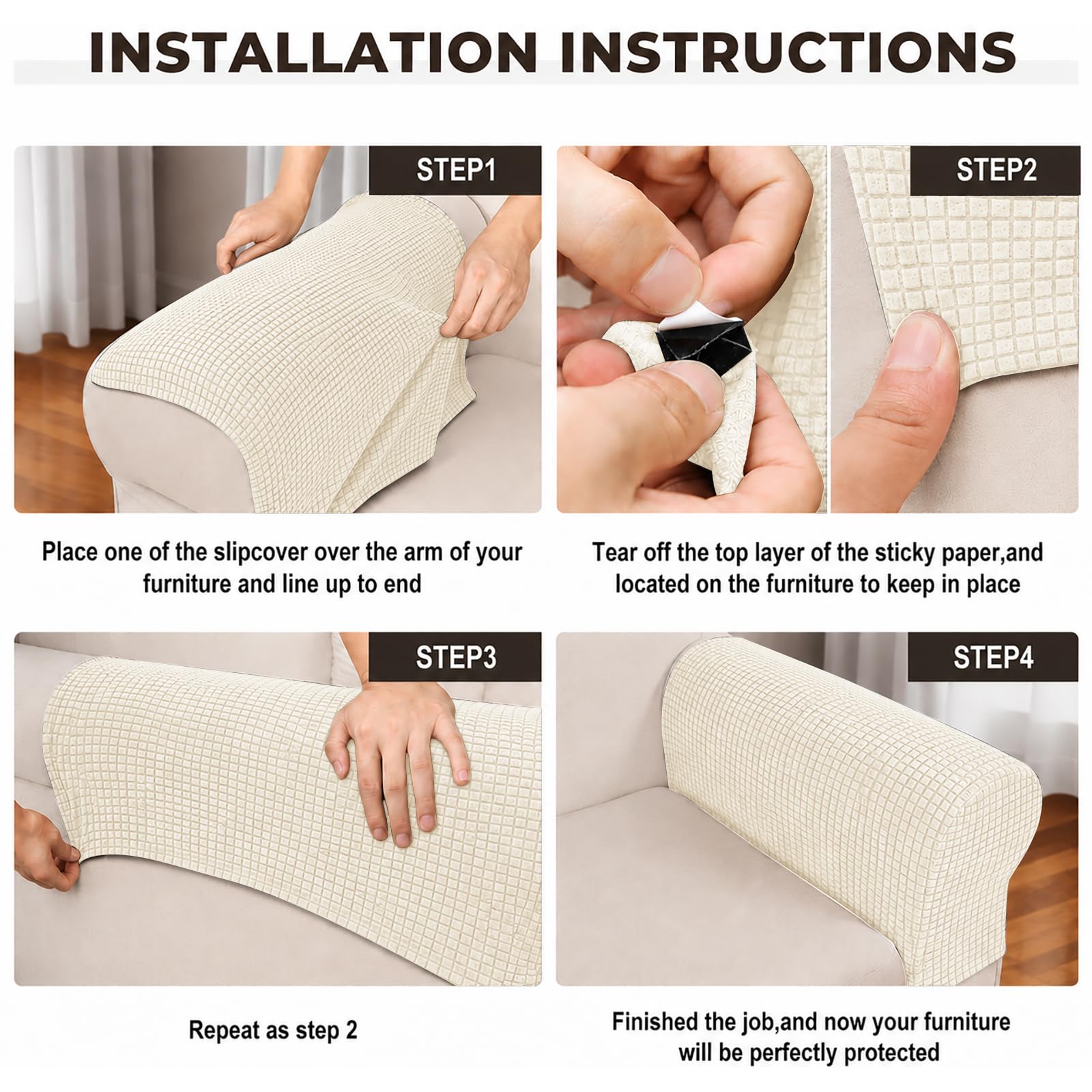 INSTALLATION INSTRUCTIONS

STEP1

Place one of the slipcover over the arm of your furniture and line up to end

STEP2

Tear off the top layer of the sticky paper,and located on the furniture to keep in place

STEP3

Repeat as step 2

STEP4

Finished the job,and now your furniture will be perfectly protected