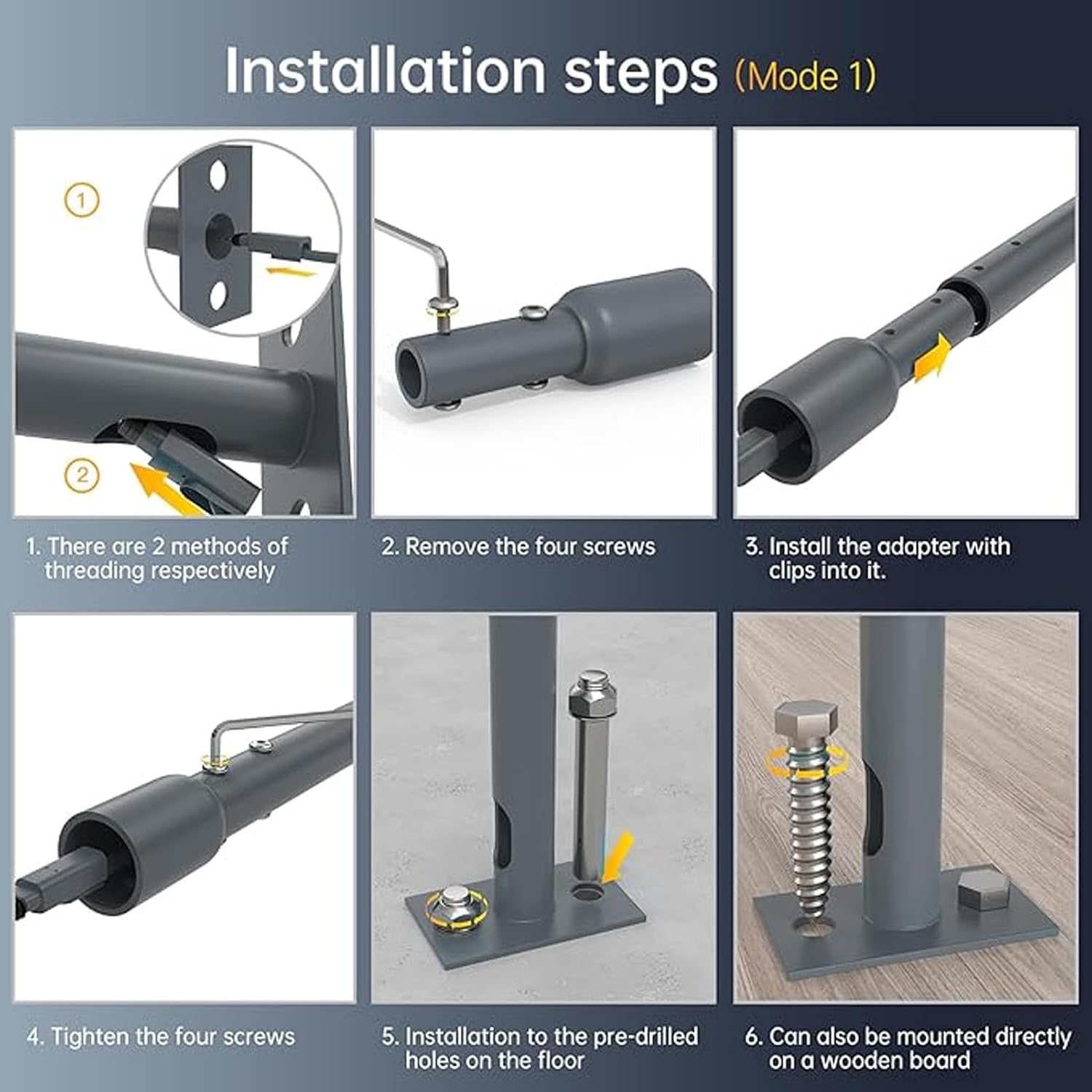 Installation steps (Mode 1)

①

②

1. There are 2 methods of threading respectively

2. Remove the four screws

3. Install the adapter with clips into it.

4. Tighten the four screws

5. Installation to the pre-drilled holes on the floor

6. Can also be mounted directly on a wooden board