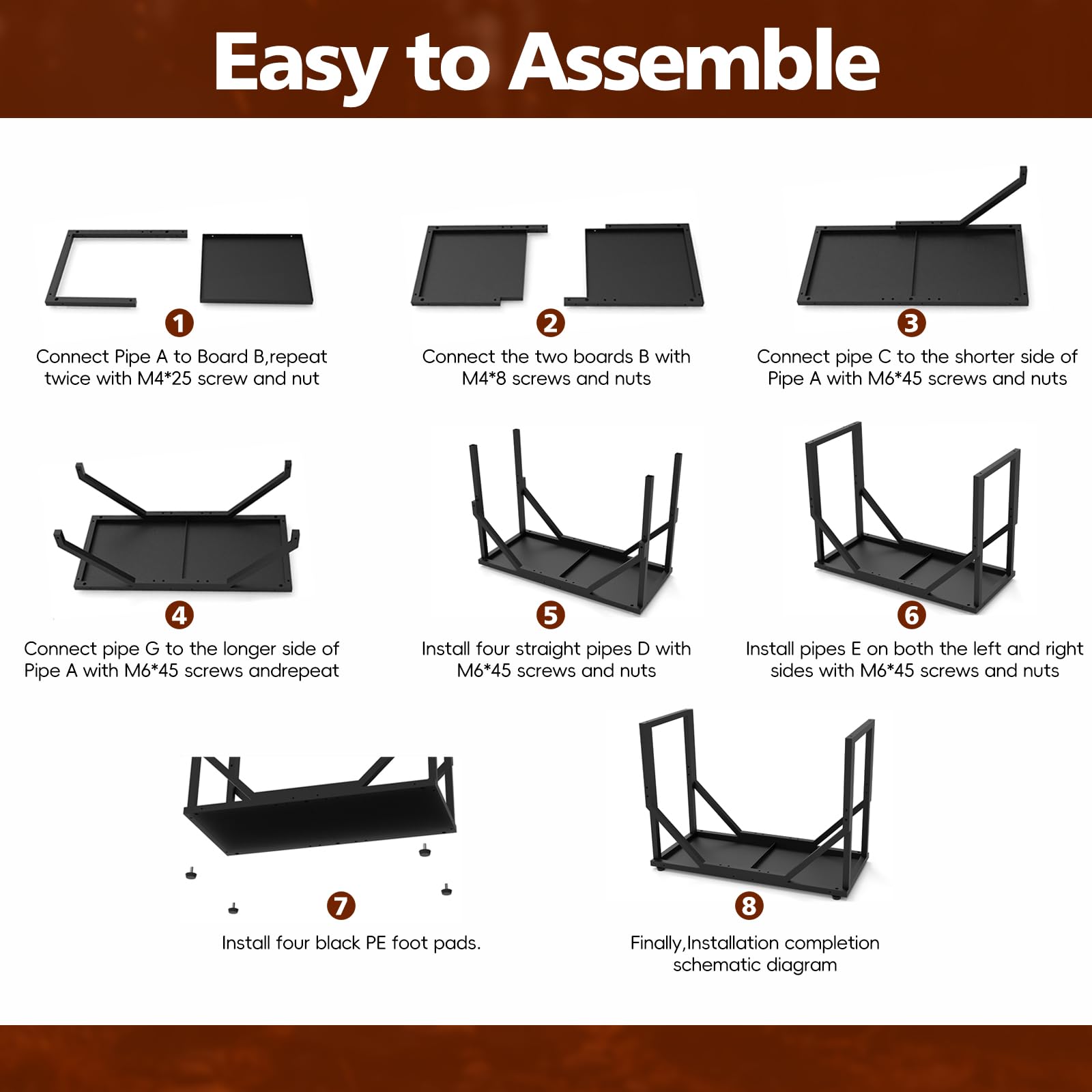 Easy to Assemble

1
Connect Pipe A to Board B,repeat twice with M4*25 screw and nut

2
Connect the two boards B with M4*8 screws and nuts

3
Connect pipe C to the shorter side of Pipe A with M6*45 screws and nuts

4
Connect pipe G to the longer side of Pipe A with M6*45 screws andrepeat

5
Install four straight pipes D with M6*45 screws and nuts

6
Install pipes E on both the left and right sides with M6*45 screws and nuts

7
Install four black PE foot pads.

8
Finally,Installation completion schematic diagram