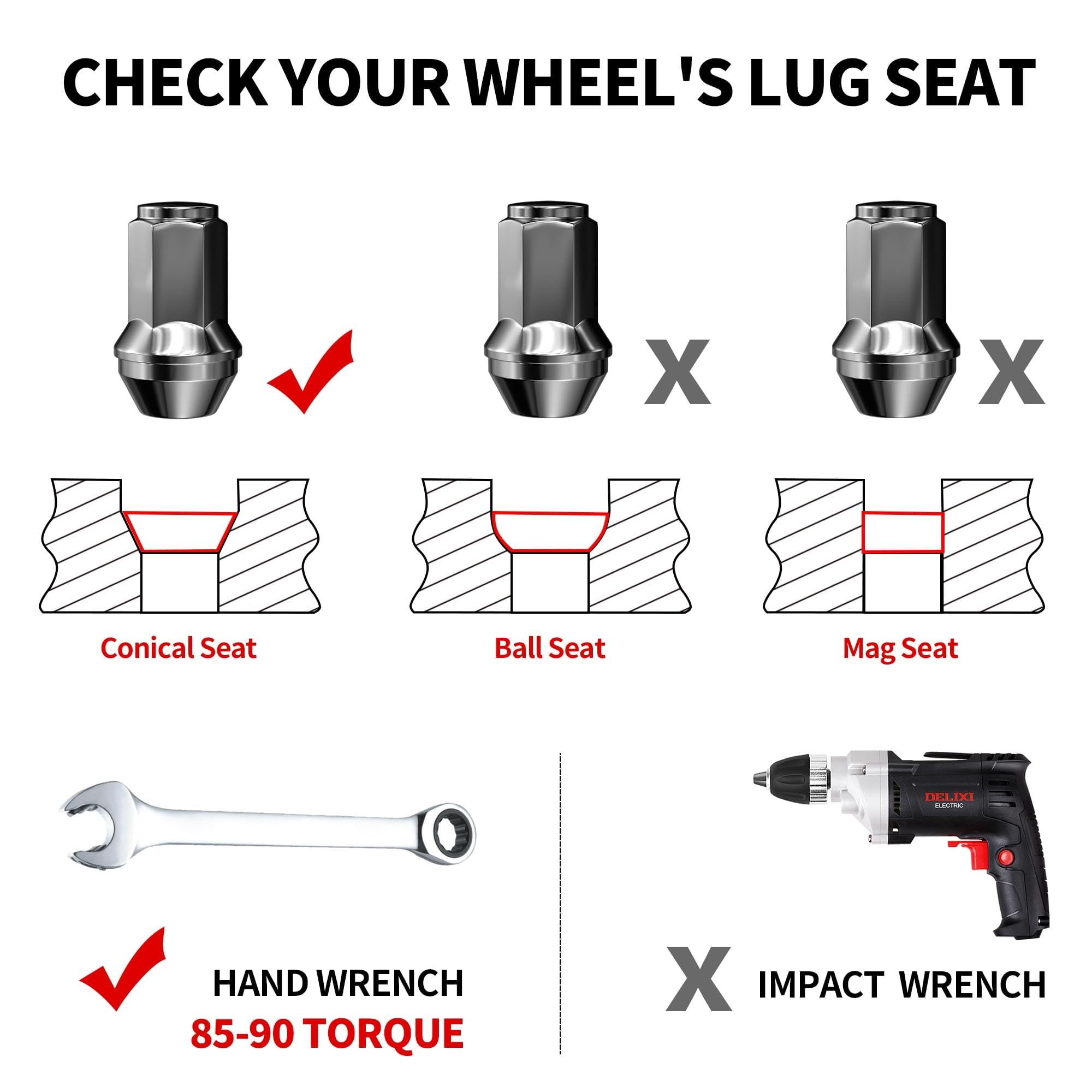 CHECK YOUR WHEEL'S LUG SEAT

X

X

Conical Seat

Ball Seat

Mag Seat

DELIXI
ELECTRIC

HAND WRENCH
85-90 TORQUE

X

IMPACT WRENCH