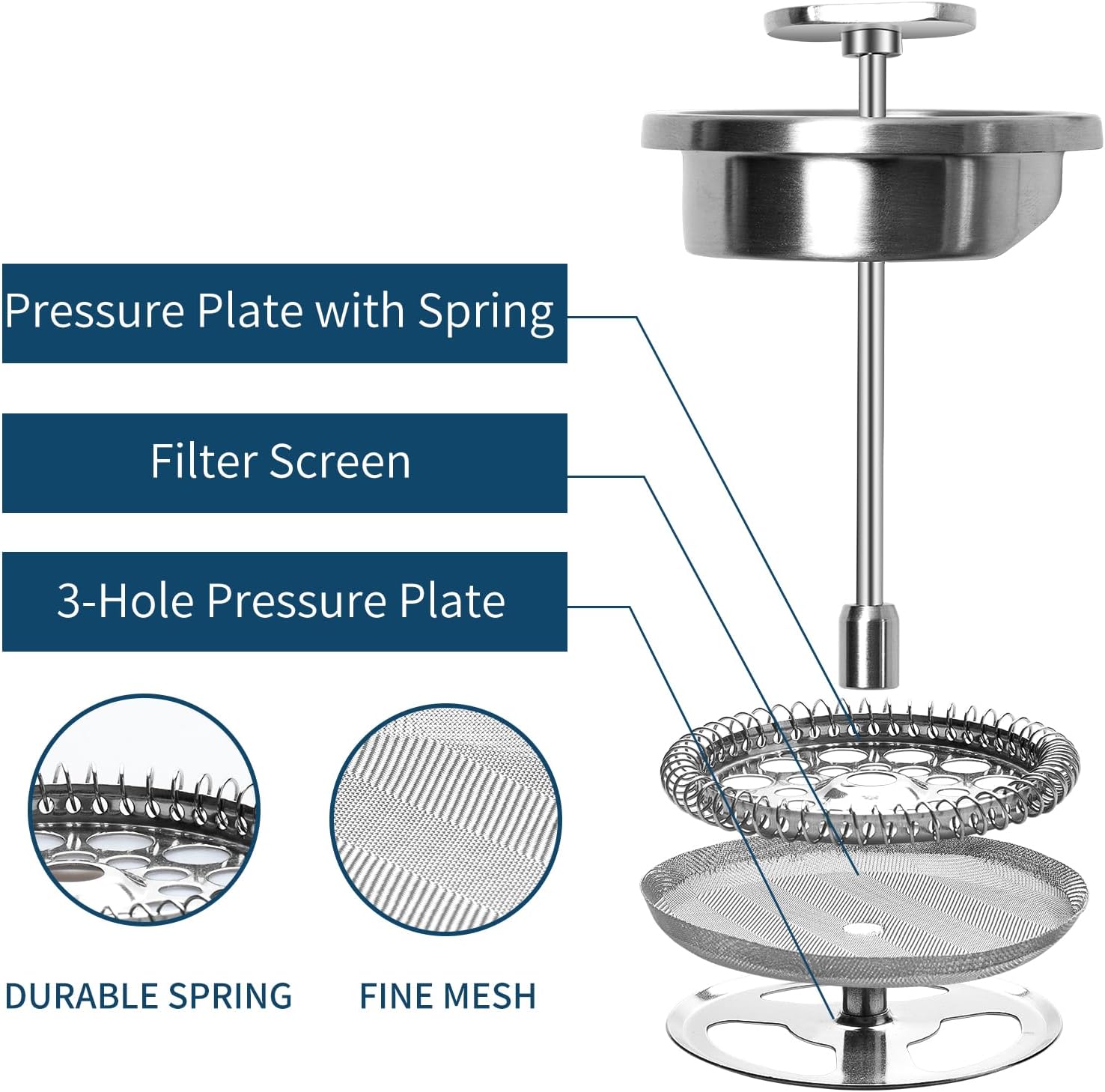 Pressure Plate with Spring

Filter Screen

3-Hole Pressure Plate

DURABLE SPRING

FINE MESH