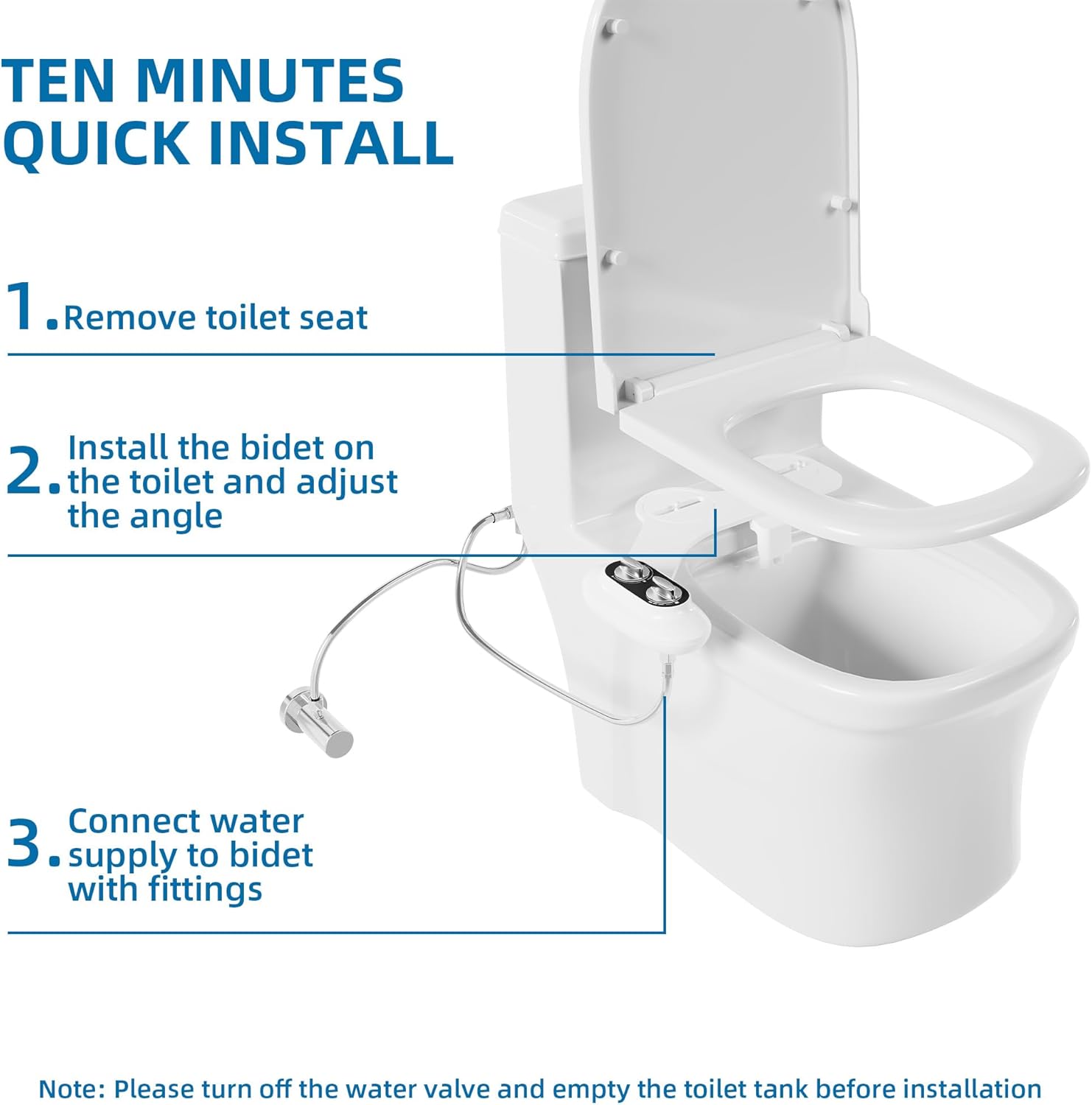 TEN MINUTES
QUICK INSTALL

1. Remove toilet seat

2. Install the bidet on the toilet and adjust the angle

3. Connect water supply to bidet with fittings

Note: Please turn off the water valve and empty the toilet tank before installation