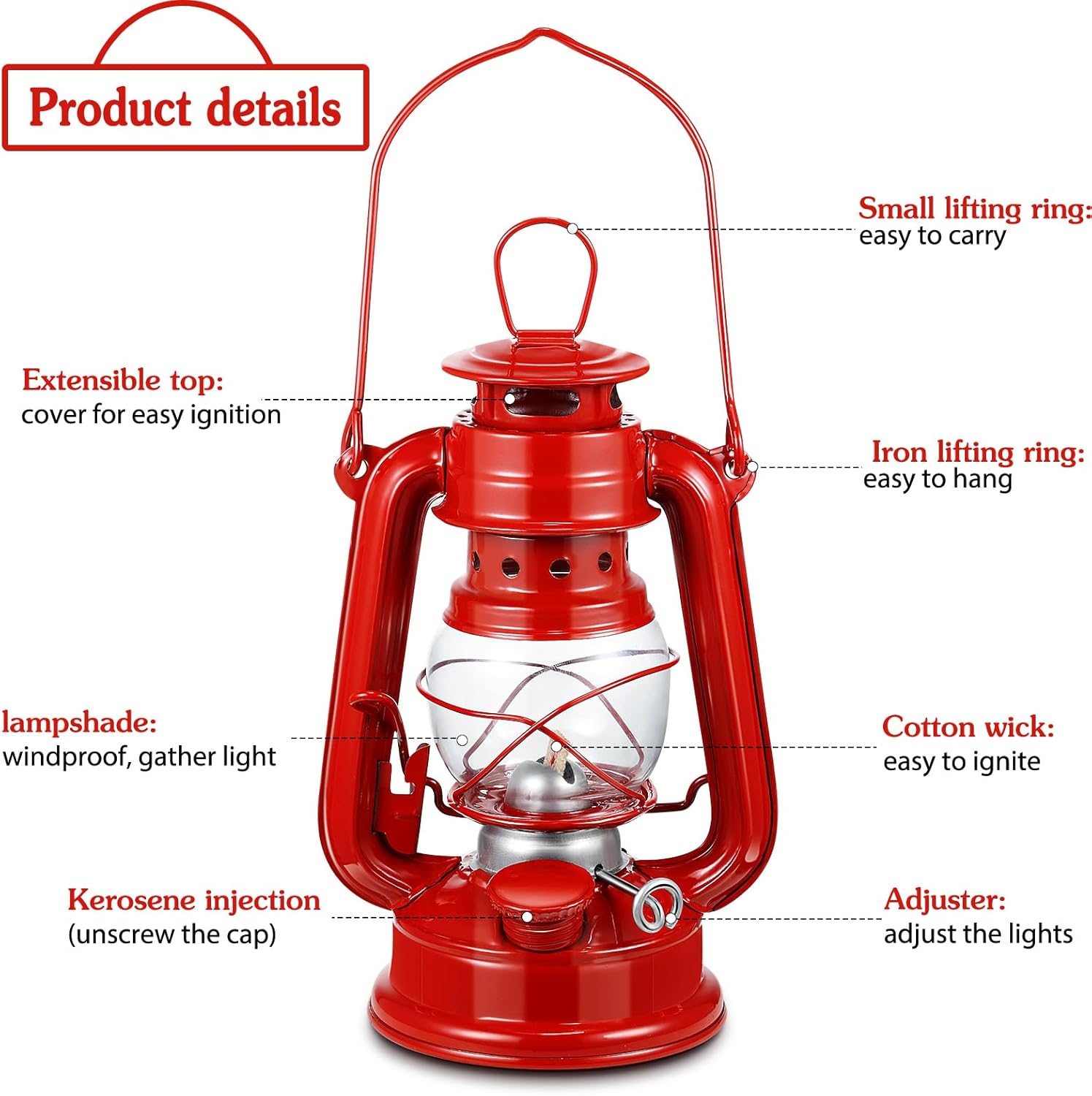 Product details

Small lifting ring:
easy to carry

Extensible top:
cover for easy ignition

Iron lifting ring:
easy to hang

lampshade:
windproof, gather light

Cotton wick:
easy to ignite

Kerosene injection
(unscrew the cap)

Adjuster:
adjust the lights