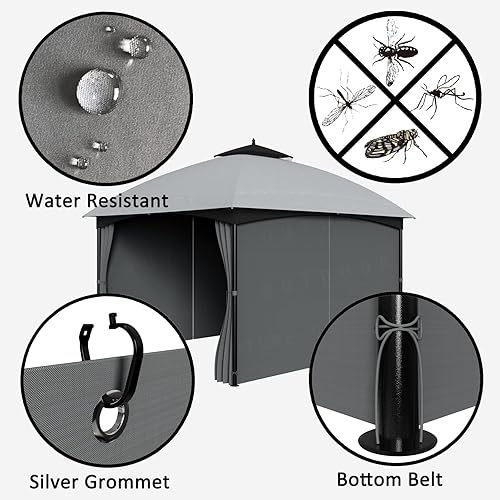 Water Resistant

Silver Grommet

Bottom Belt