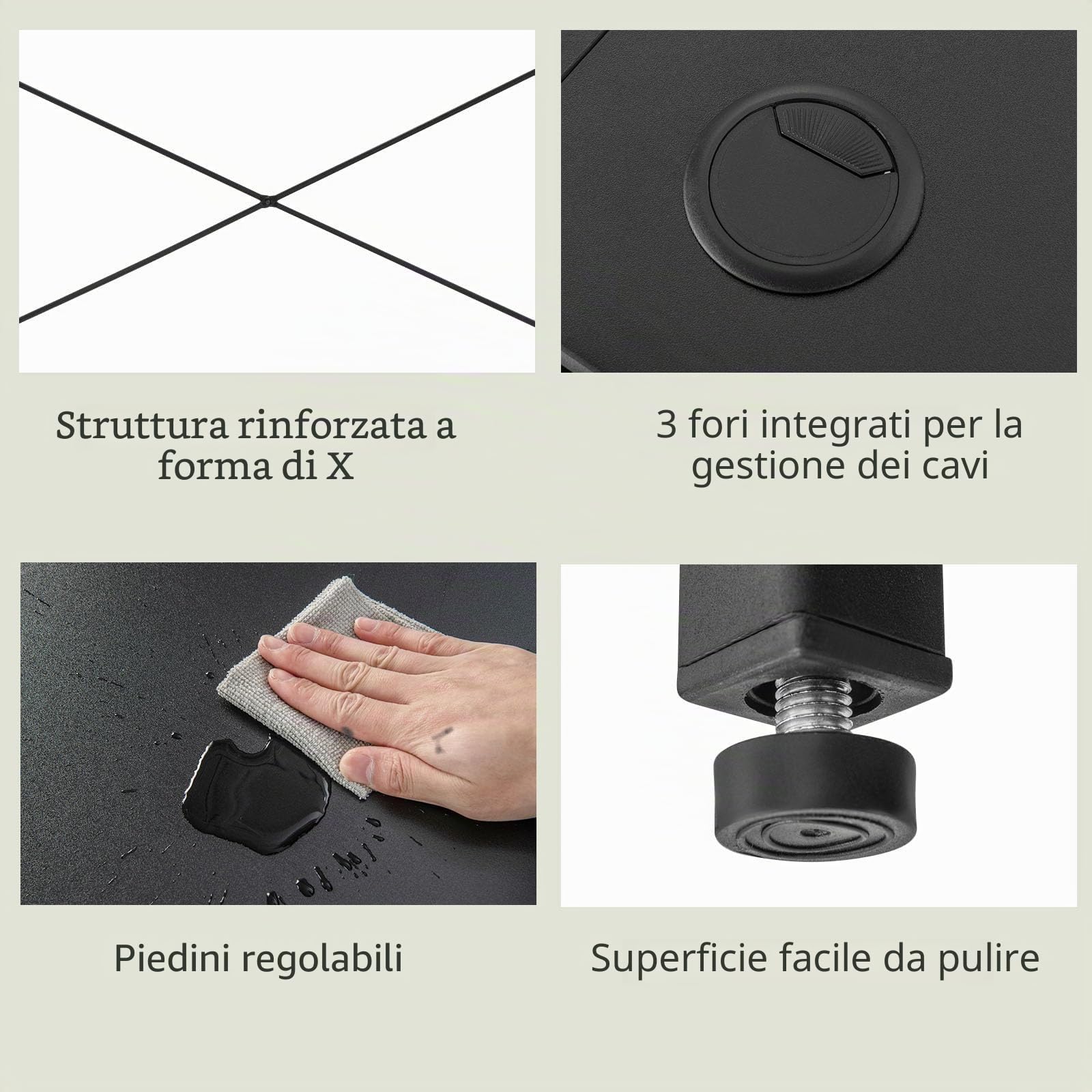 Struttura rinforzata a forma di X

3 fori integrati per la gestione dei cavi

Piedini regolabili

Superficie facile da pulire