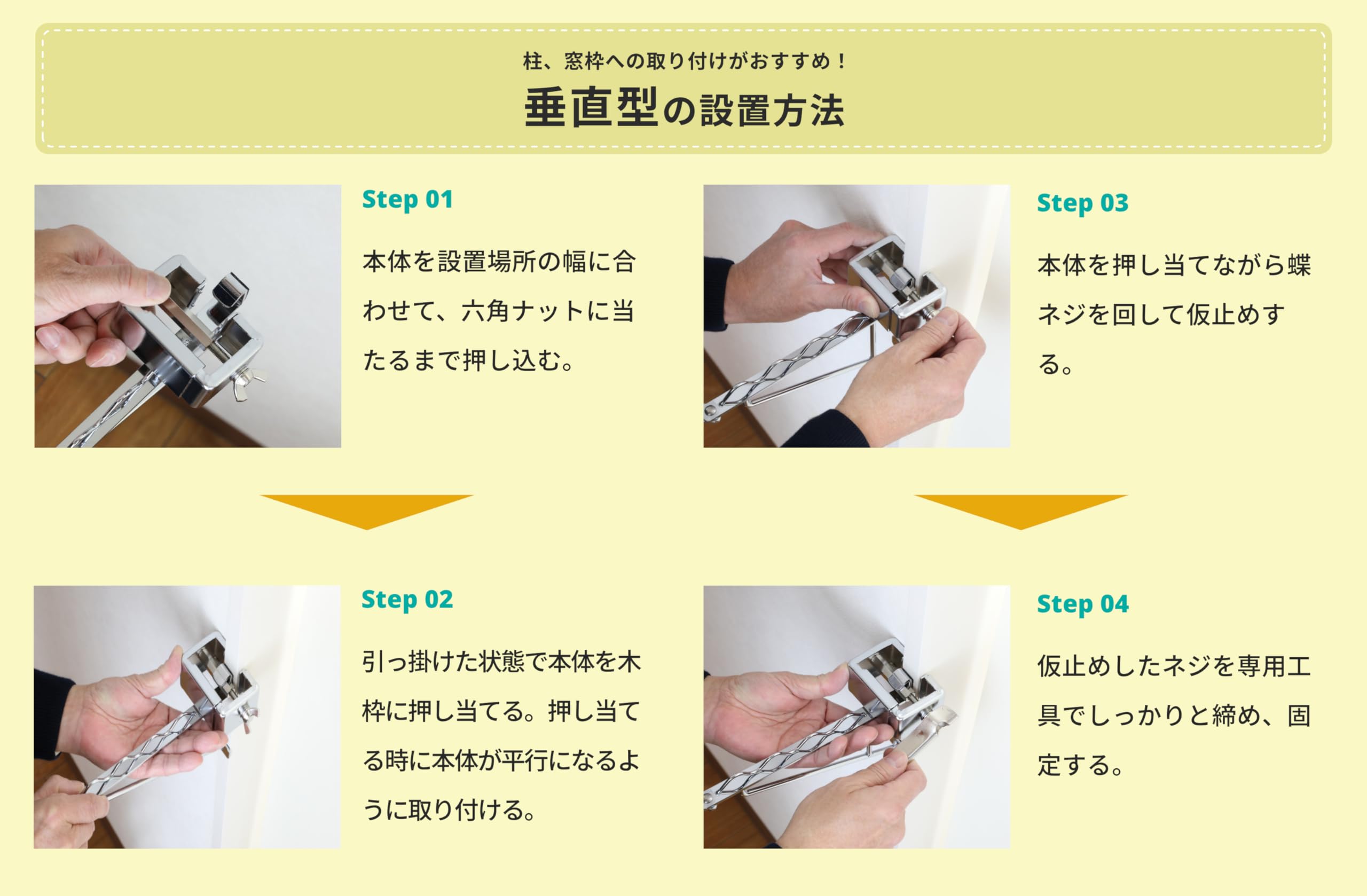 柱、窓枠への取り付けがおすすめ！

垂直型の設置方法

Step 01

本体を設置場所の幅に合わせて、六角ナットに当たるまで押し込む。

Step 02

引っ掛けた状態で本体を木枠に押し当てる。押し当てる時に本体が平行になるように取り付ける。

Step 03

本体を押し当てながら蝶ネジを回して仮止めする。

Step 04

仮止めしたネジを専用工具でしっかりと締め、固定する。