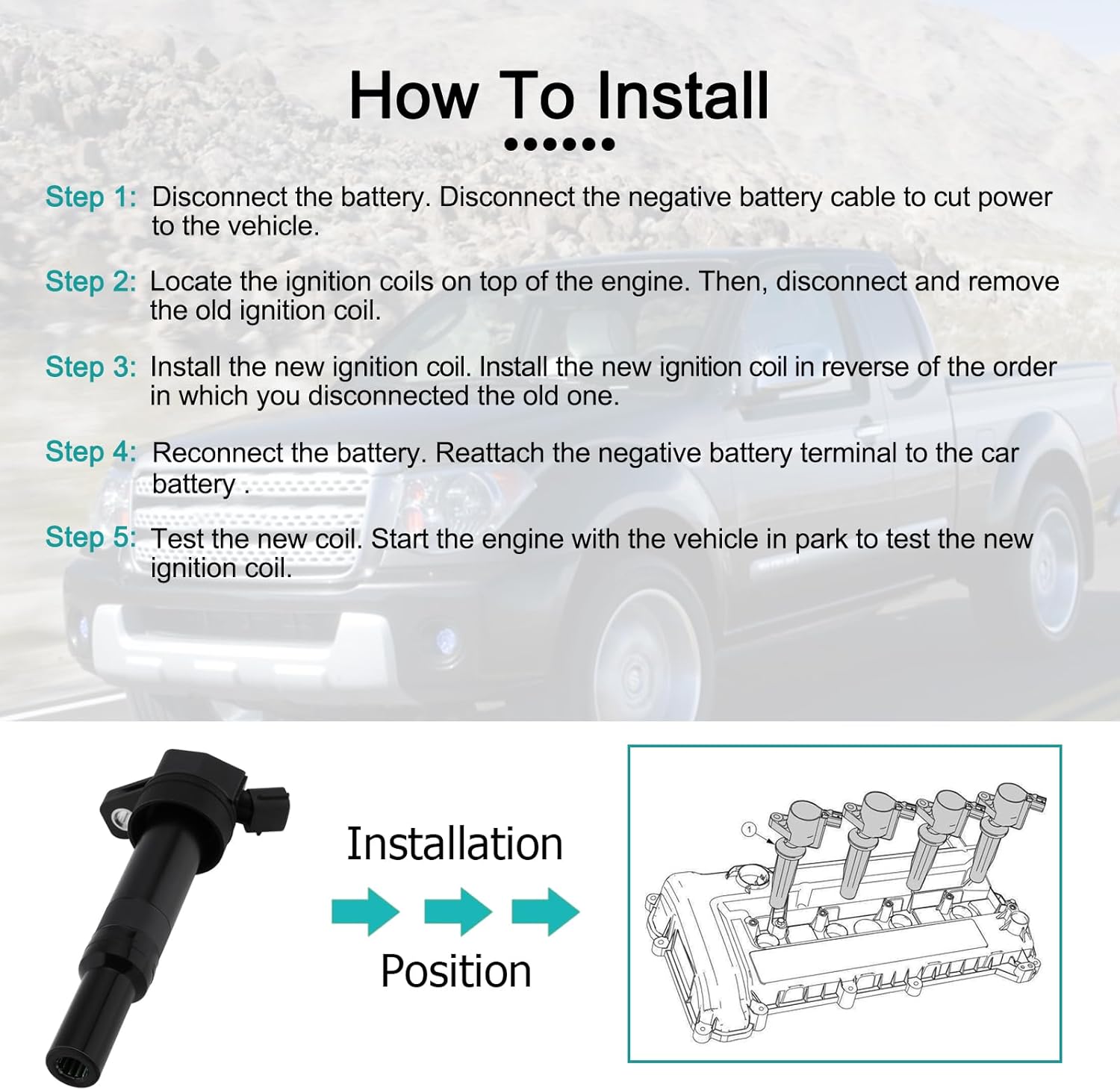 How To Install

Step 1: Disconnect the battery. Disconnect the negative battery cable to cut power to the vehicle.

Step 2: Locate the ignition coils on top of the engine. Then, disconnect and remove the old ignition coil.

Step 3: Install the new ignition coil. Install the new ignition coil in reverse of the order in which you disconnected the old one.

Step 4: Reconnect the battery. Reattach the negative battery terminal to the car battery .

Step 5: Test the new coil. Start the engine with the vehicle in park to test the new ignition coil.

Installation

Position

1