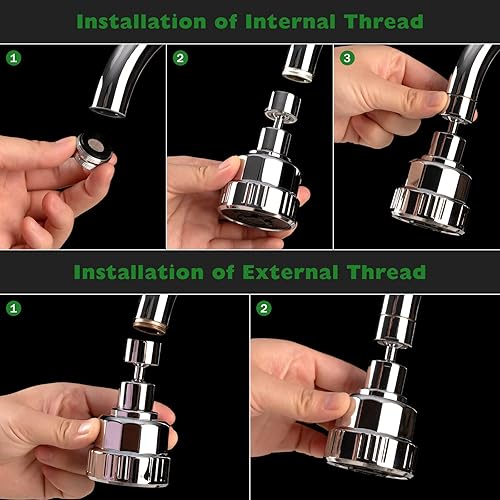 Installation of Internal Thread

1

2

3

Installation of External Thread

1

2