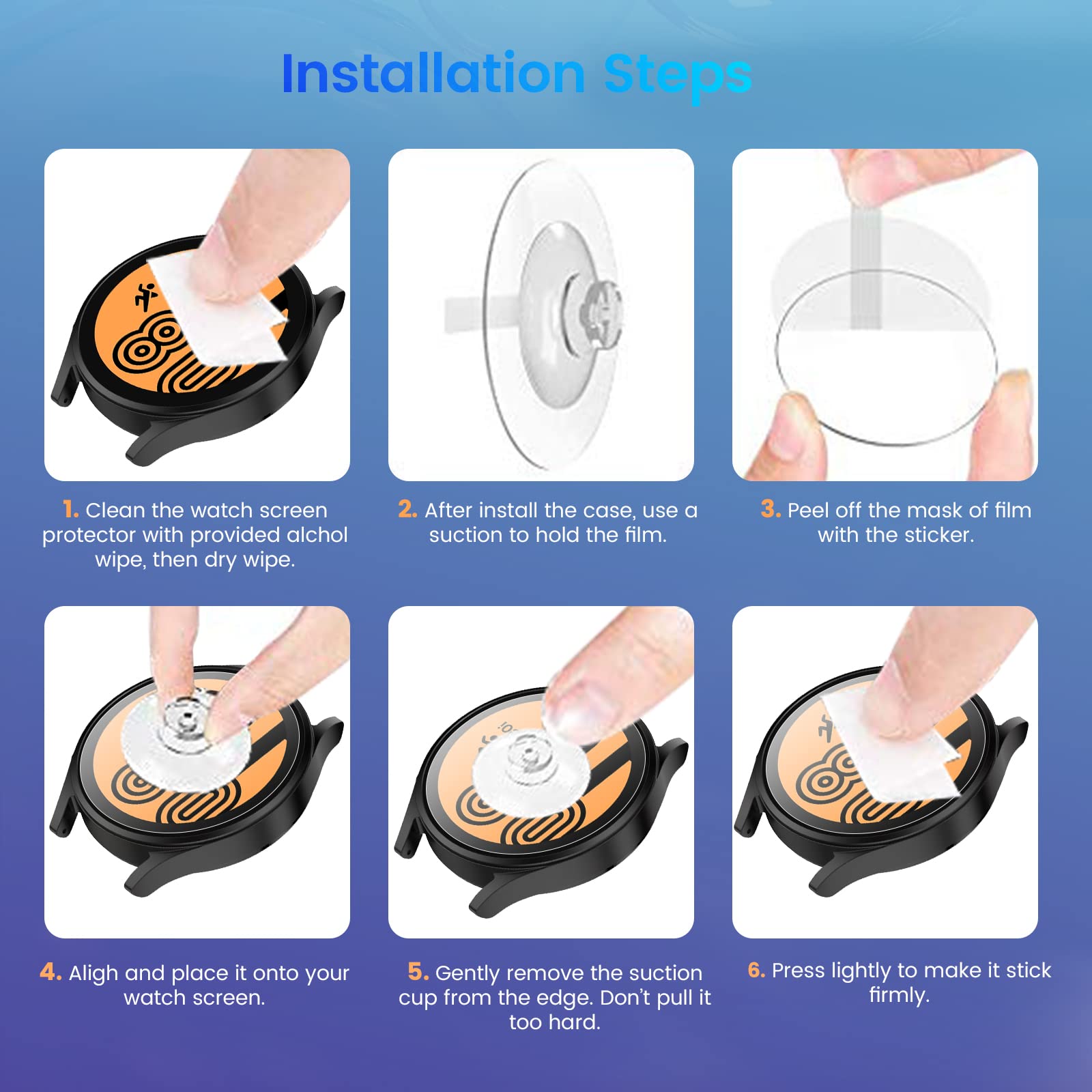 Installation Steps

1. Clean the watch screen protector with provided alchol wipe, then dry wipe.

2. After install the case, use a suction to hold the film.

3. Peel off the mask of film with the sticker.

4. Aligh and place it onto your watch screen.

5. Gently remove the suction cup from the edge. Don't pull it too hard.

6. Press lightly to make it stick firmly.