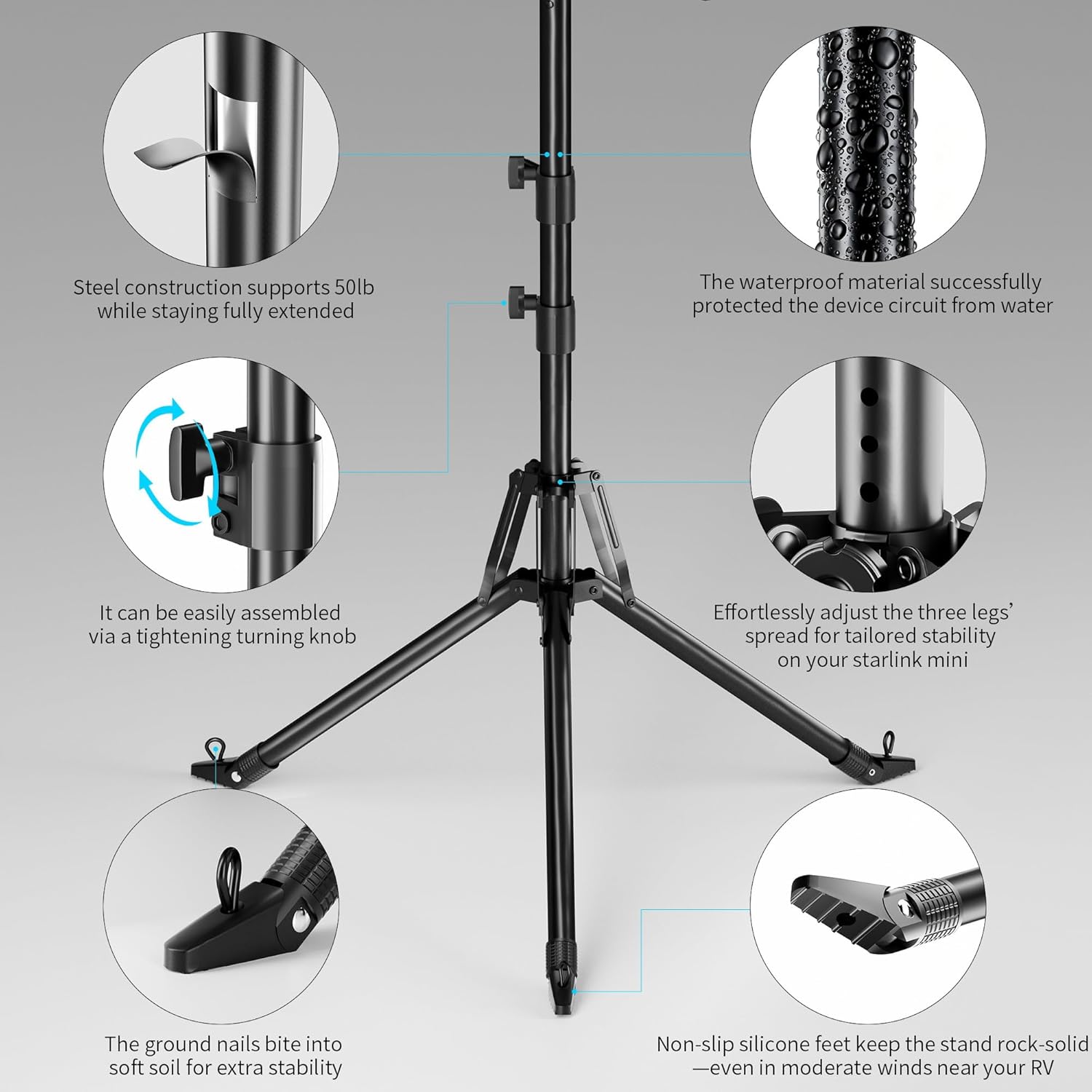 Steel construction supports 50lb while staying fully extended

The waterproof material successfully protected the device circuit from water

It can be easily assembled via a tightening turning knob

Effortlessly adjust the three legs' spread for tailored stability on your starlink mini

The ground nails bite into soft soil for extra stability

Non-slip silicone feet keep the stand rock-solid —even in moderate winds near your RV