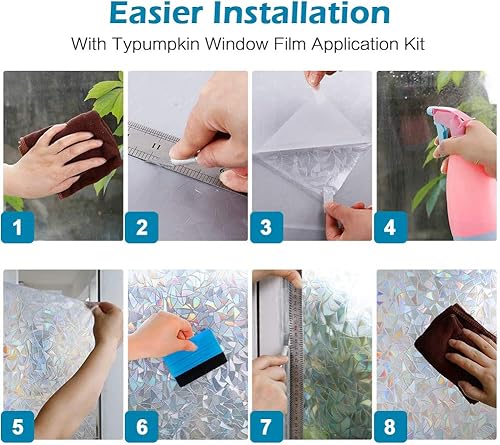 Easier Installation
With Typumpkin Window Film Application Kit

1
2
3
4
5
6
7
8