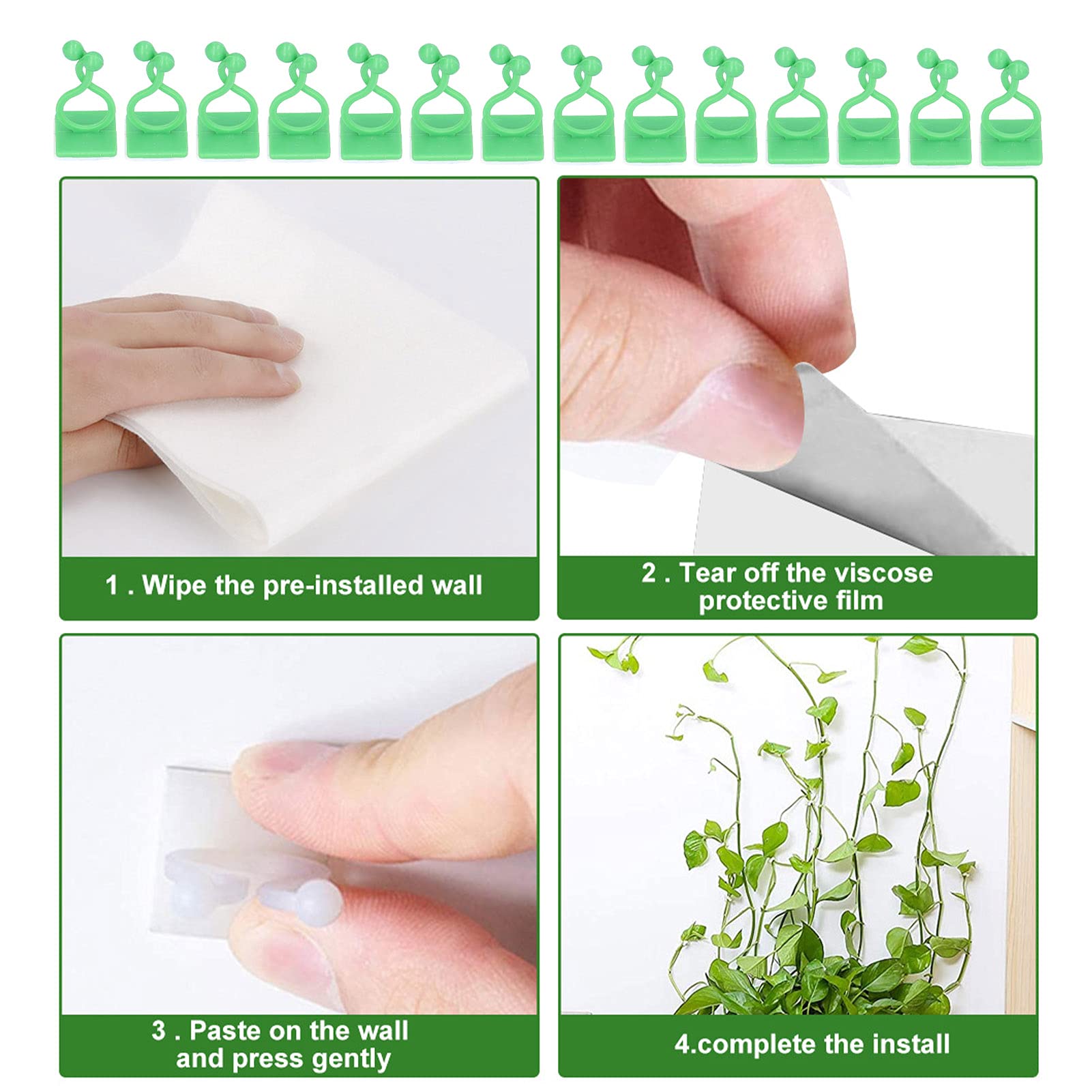 1 . Wipe the pre-installed wall

2 . Tear off the viscose protective film

3 . Paste on the wall and press gently

4.complete the install