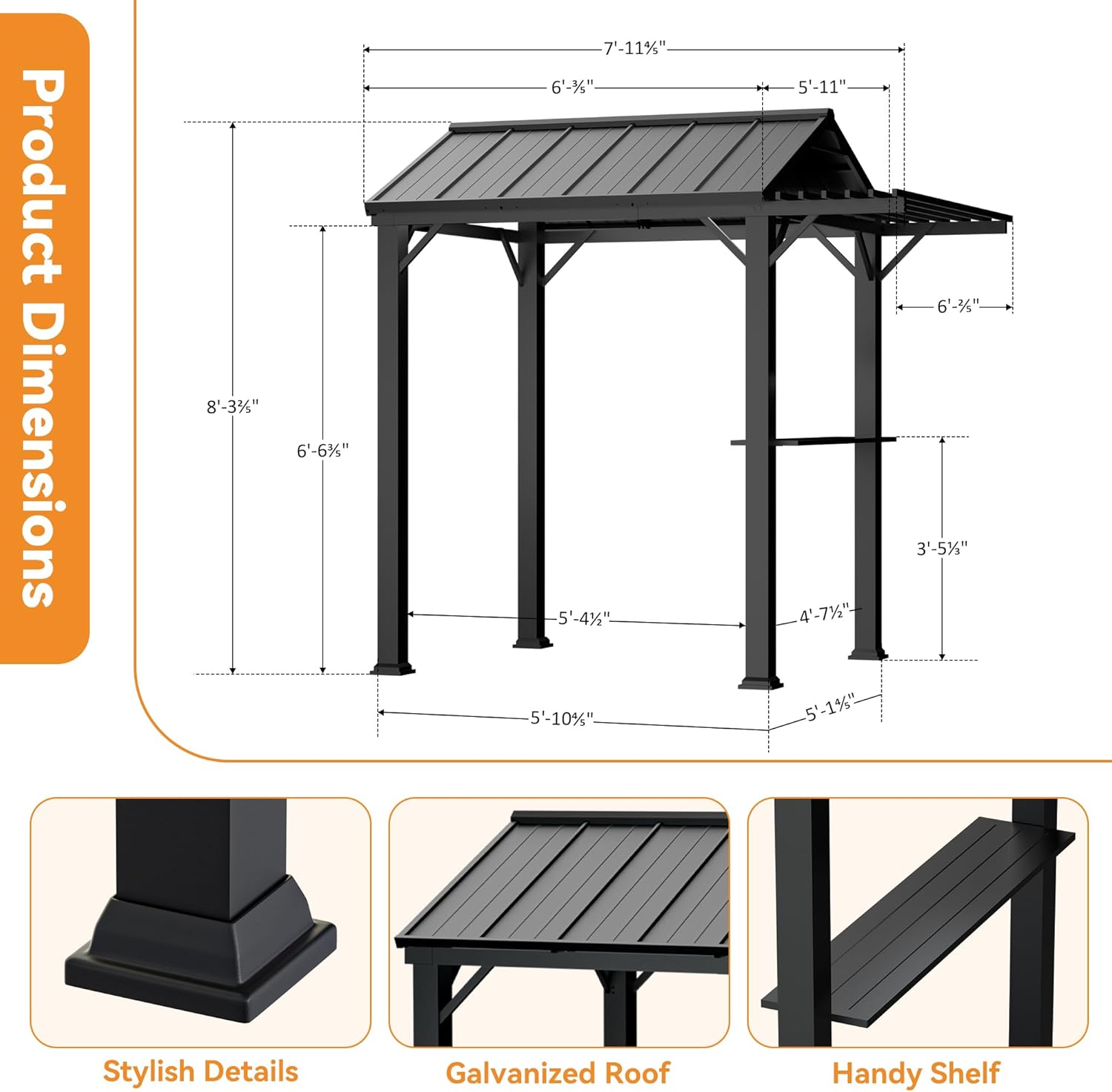 Product Dimensions

7'-11⅘"

6'-⅗"

5'-11"

6'-⅖"

8'-3⅖"

6'-6⅗"

3'-5⅓"

5'-4½"

4'-7½"

5'-10⅘"

5'-1⅘"

Stylish Details

Galvanized Roof

Handy Shelf