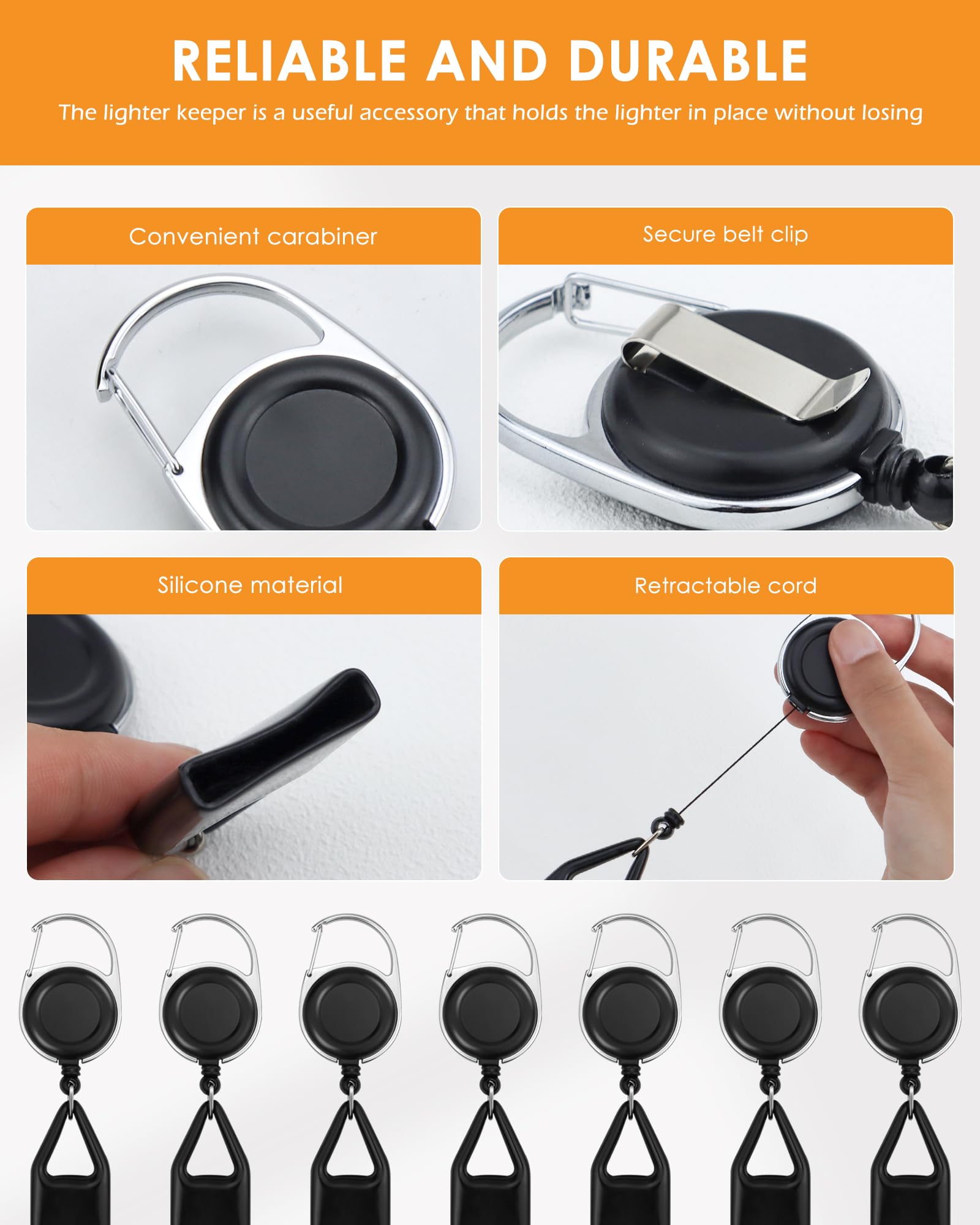 RELIABLE AND DURABLE

The lighter keeper is a useful accessory that holds the lighter in place without losing

Convenient carabiner

Secure belt clip

Silicone material

Retractable cord