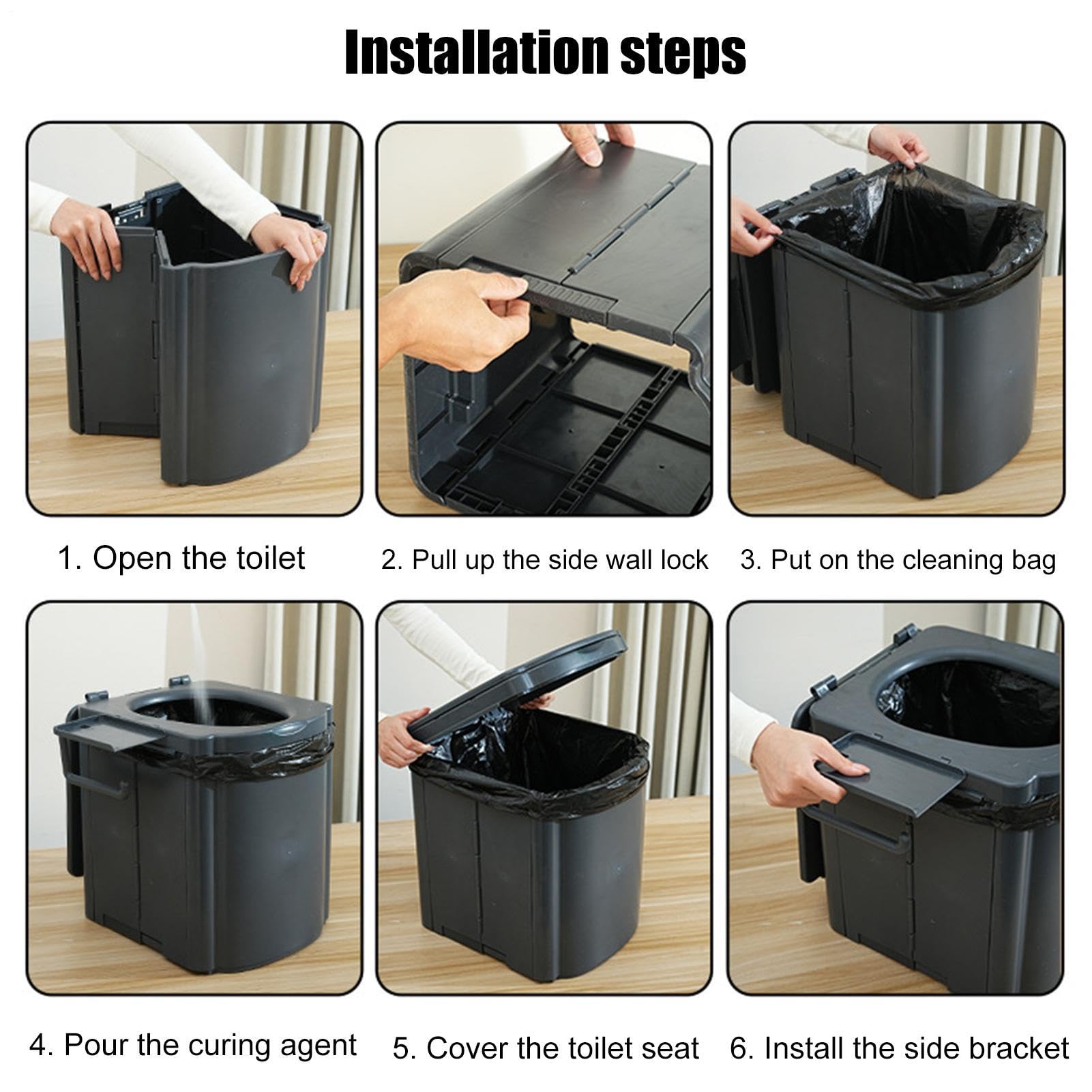 Installation steps

1. Open the toilet

2. Pull up the side wall lock

3. Put on the cleaning bag

4. Pour the curing agent

5. Cover the toilet seat

6. Install the side bracket