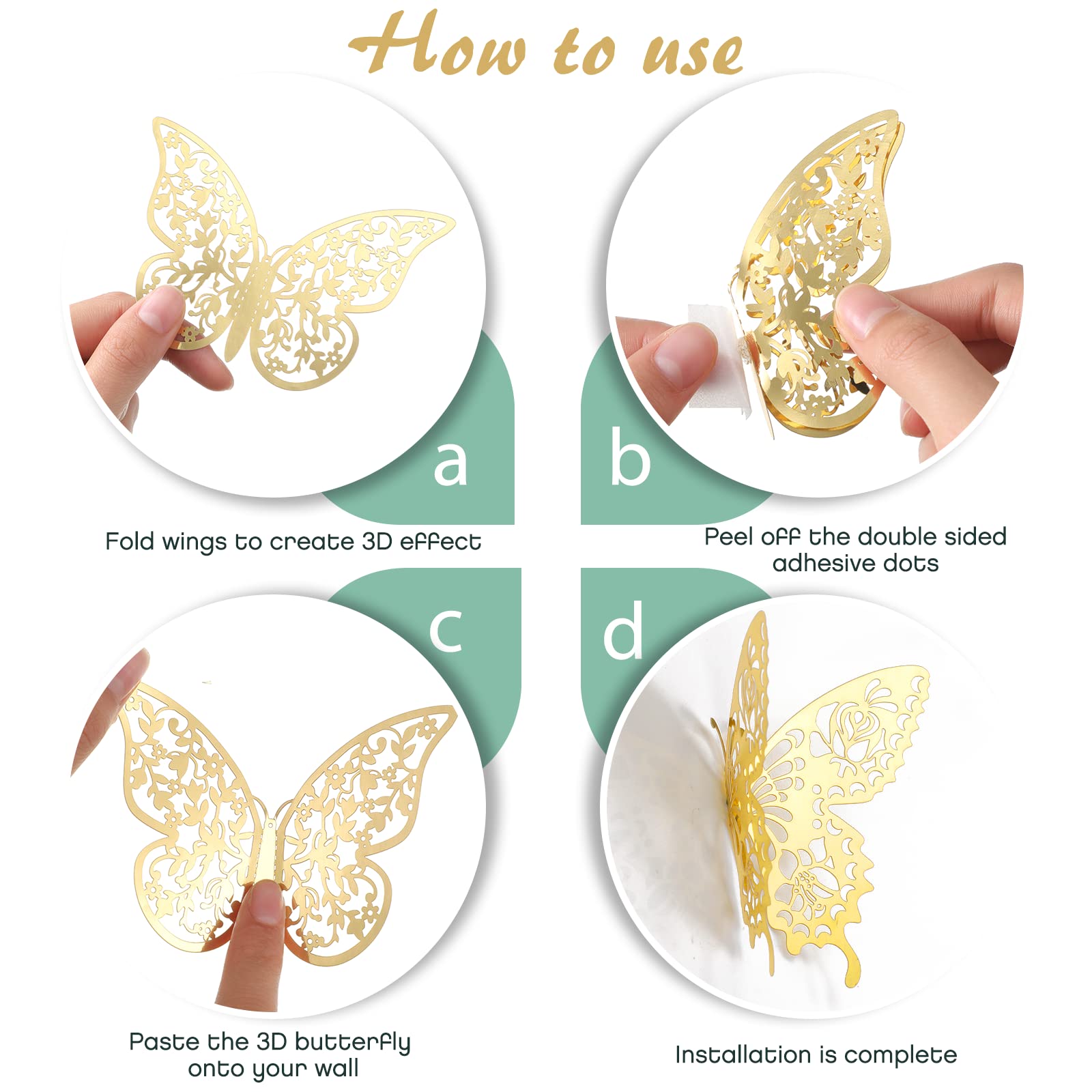 How to use

a

Fold wings to create 3D effect

b

Peel off the double sided adhesive dots

c

Paste the 3D butterfly onto your wall

d

Installation is complete