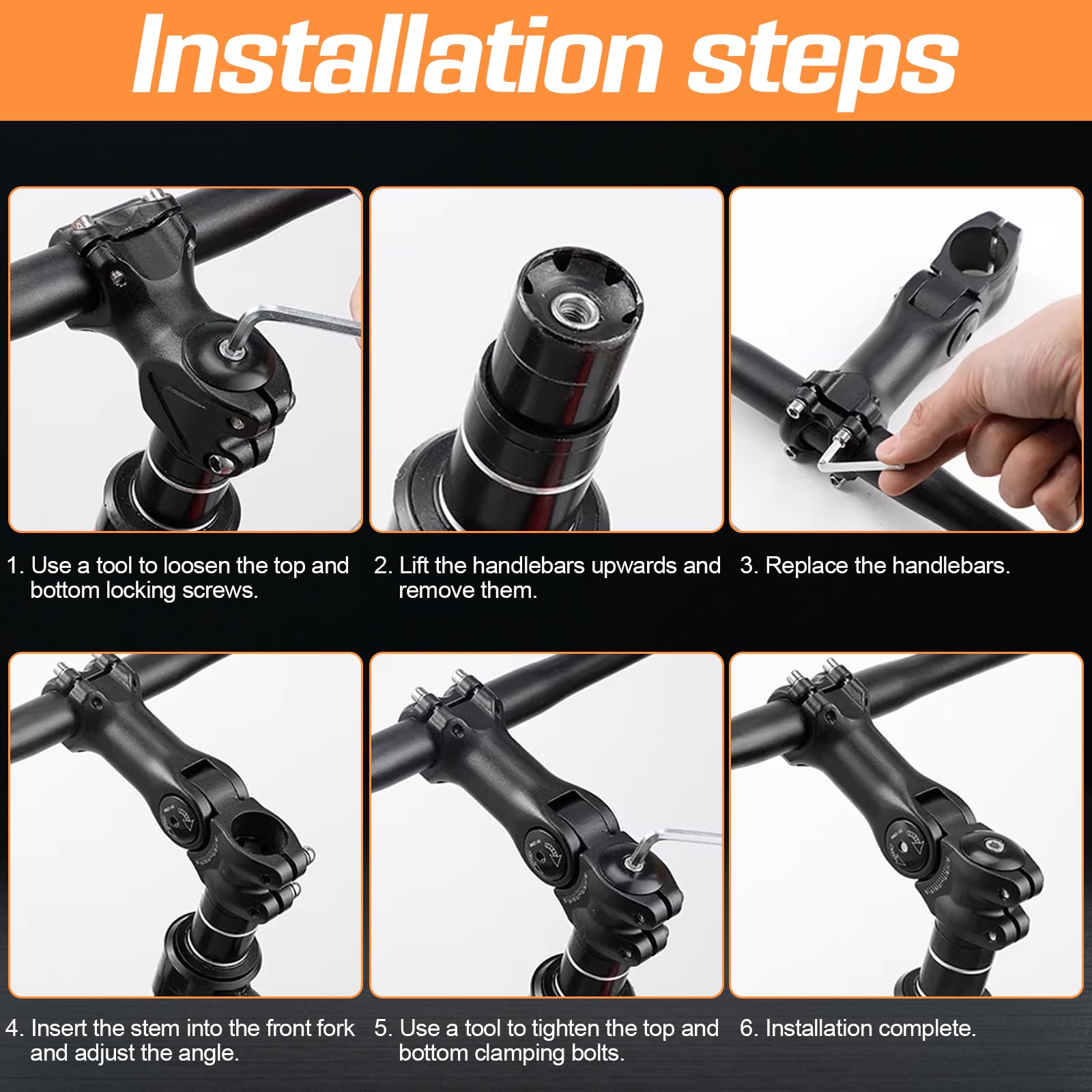 Installation steps

1. Use a tool to loosen the top and bottom locking screws.

2. Lift the handlebars upwards and remove them.

3. Replace the handlebars.

4. Insert the stem into the front fork and adjust the angle.

5. Use a tool to tighten the top and bottom clamping bolts.

6. Installation complete.