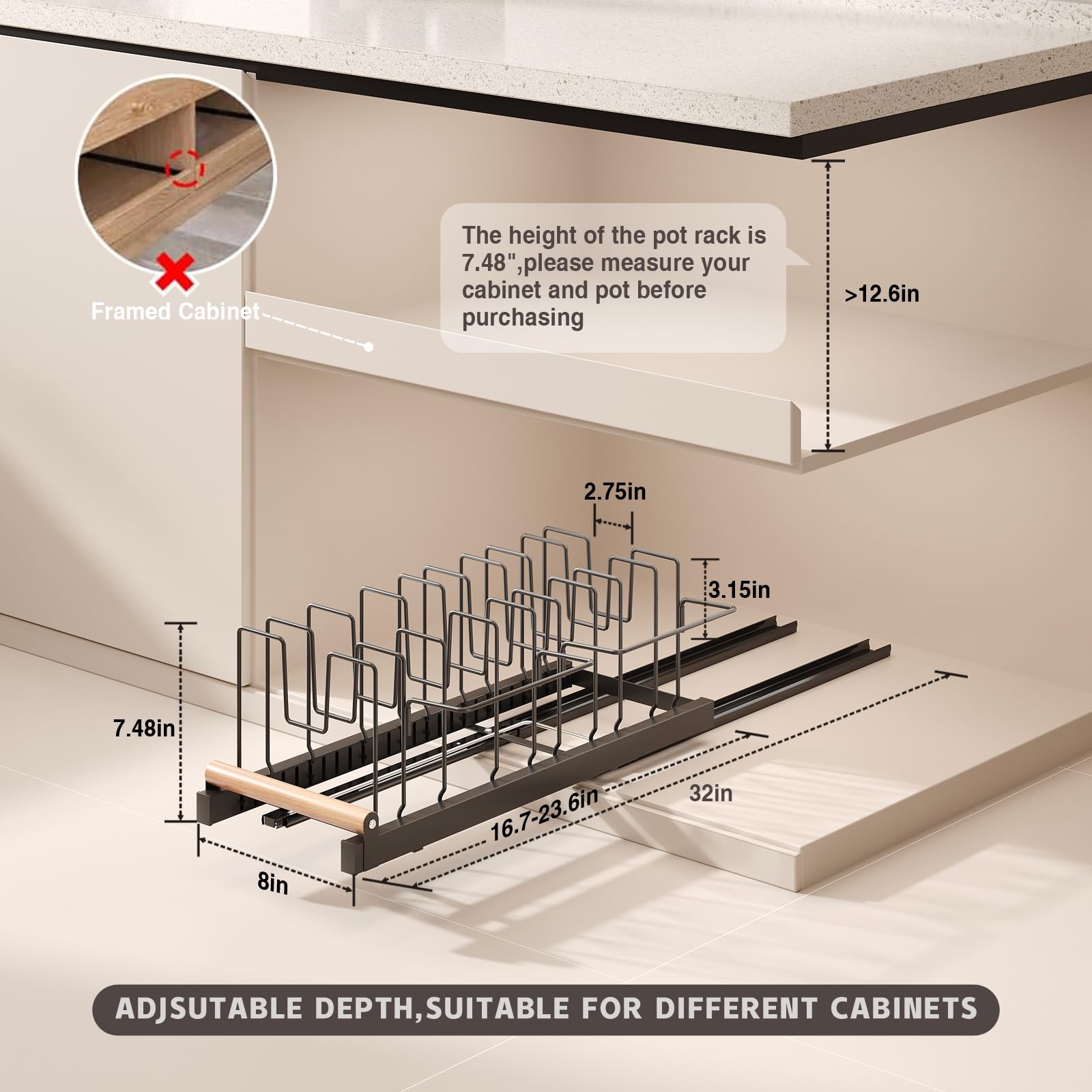 Framed Cabinet

The height of the pot rack is 7.48",please measure your cabinet and pot before purchasing

>12.6in

2.75in

3.15in

7.48in

16.7-23.6in

32in

8in

ADJSUTABLE DEPTH,SUITABLE FOR DIFFERENT CABINETS