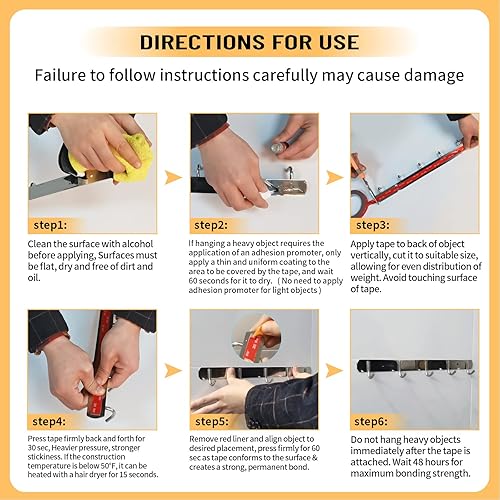 DIRECTIONS FOR USE

Failure to follow instructions carefully may cause damage

step1:

Clean the surface with alcohol before applying, Surfaces must be flat, dry and free of dirt and oil.

step2:

If hanging a heavy object requires the application of an adhesion promoter, only apply a thin and uniform coating to the area to be covered by the tape, and wait 60 seconds for it to dry. （No need to apply adhesion promoter for light objects）

step3:

Apply tape to back of object vertically, cut it to suitable size, allowing for even distribution of weight. Avoid touching surface of tape.

step4:

Press tape firmly back and forth for 30 sec, Heavier pressure, stronger stickiness. If the construction temperature is below 50°F, it can be heated with a hair dryer for 15 seconds.

step5:

Remove red liner and align object to desired placement, press firmly for 60 sec as tape conforms to the surface & creates a strong, permanent bond.

step6:

Do not hang heavy objects immediately after the tape is attached. Wait 48 hours for maximum bonding strength.