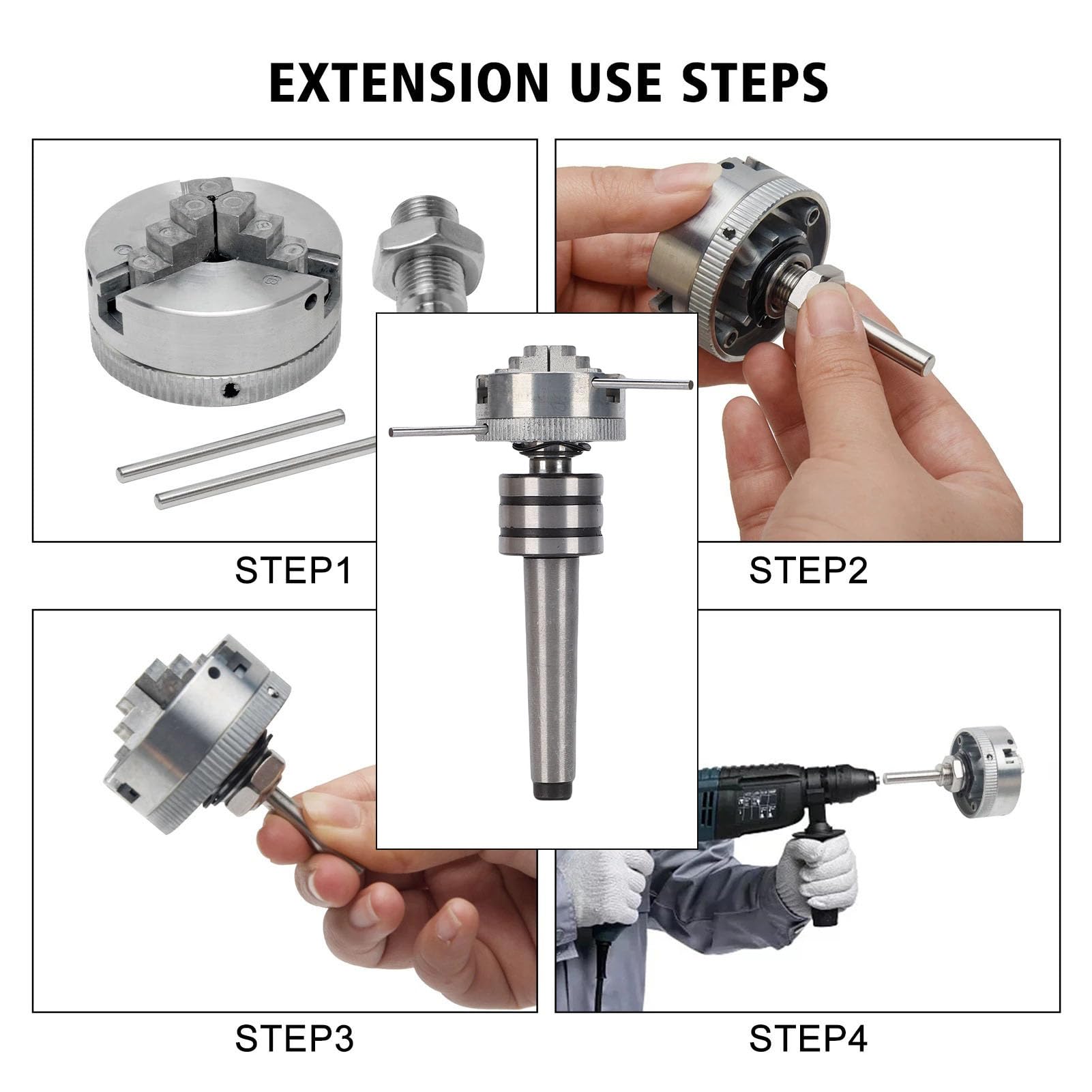 EXTENSION USE STEPS

STEP1

STEP2

STEP3

STEP4