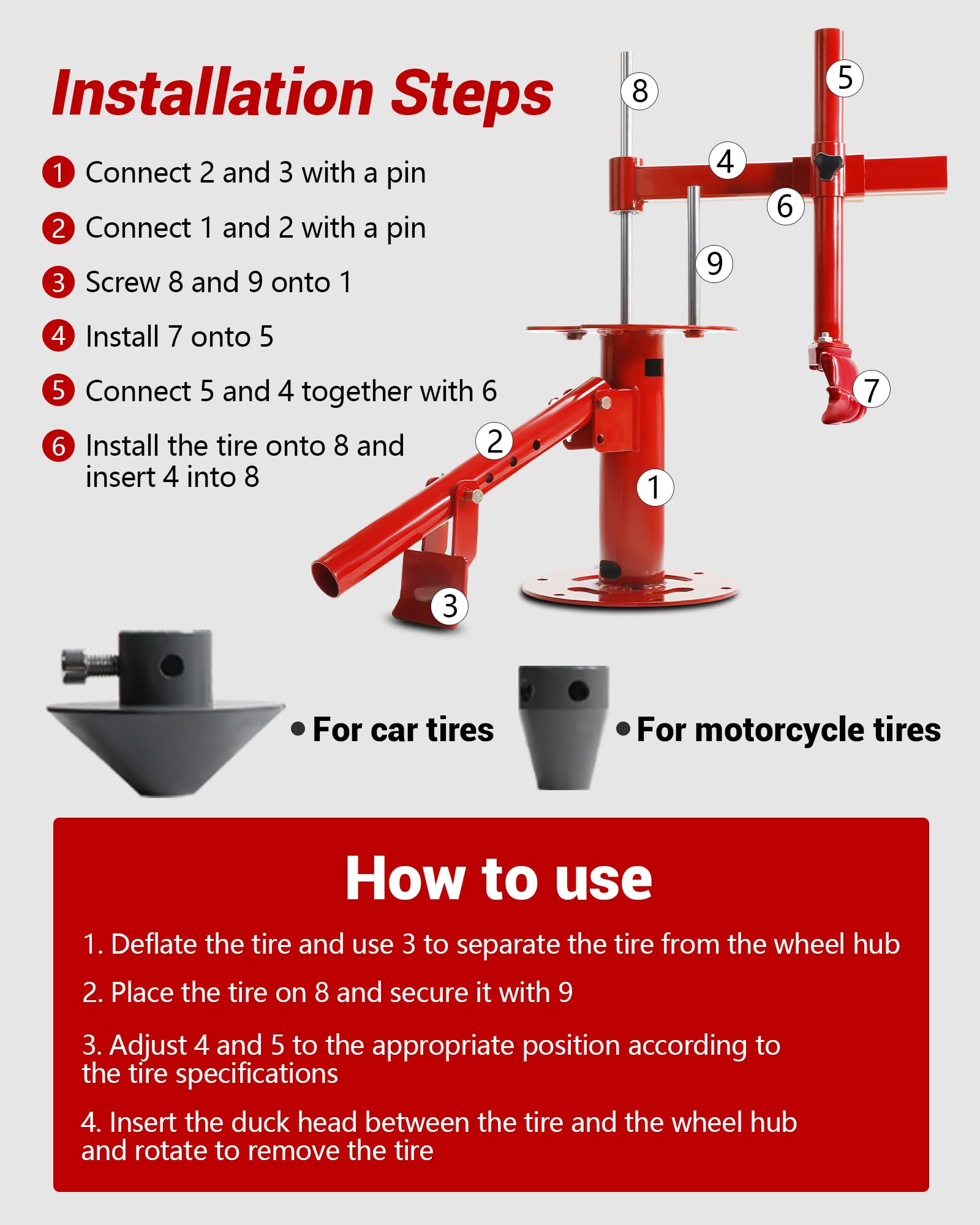 Installation Steps

1 Connect 2 and 3 with a pin

2 Connect 1 and 2 with a pin

3 Screw 8 and 9 onto 1

4 Install 7 onto 5

5 Connect 5 and 4 together with 6

6 Install the tire onto 8 and insert 4 into 8

8

5

4

6

9

7

2

1

3

• For car tires

• For motorcycle tires

How to use

1. Deflate the tire and use 3 to separate the tire from the wheel hub

2. Place the tire on 8 and secure it with 9

3. Adjust 4 and 5 to the appropriate position according to the tire specifications

4. Insert the duck head between the tire and the wheel hub and rotate to remove the tire