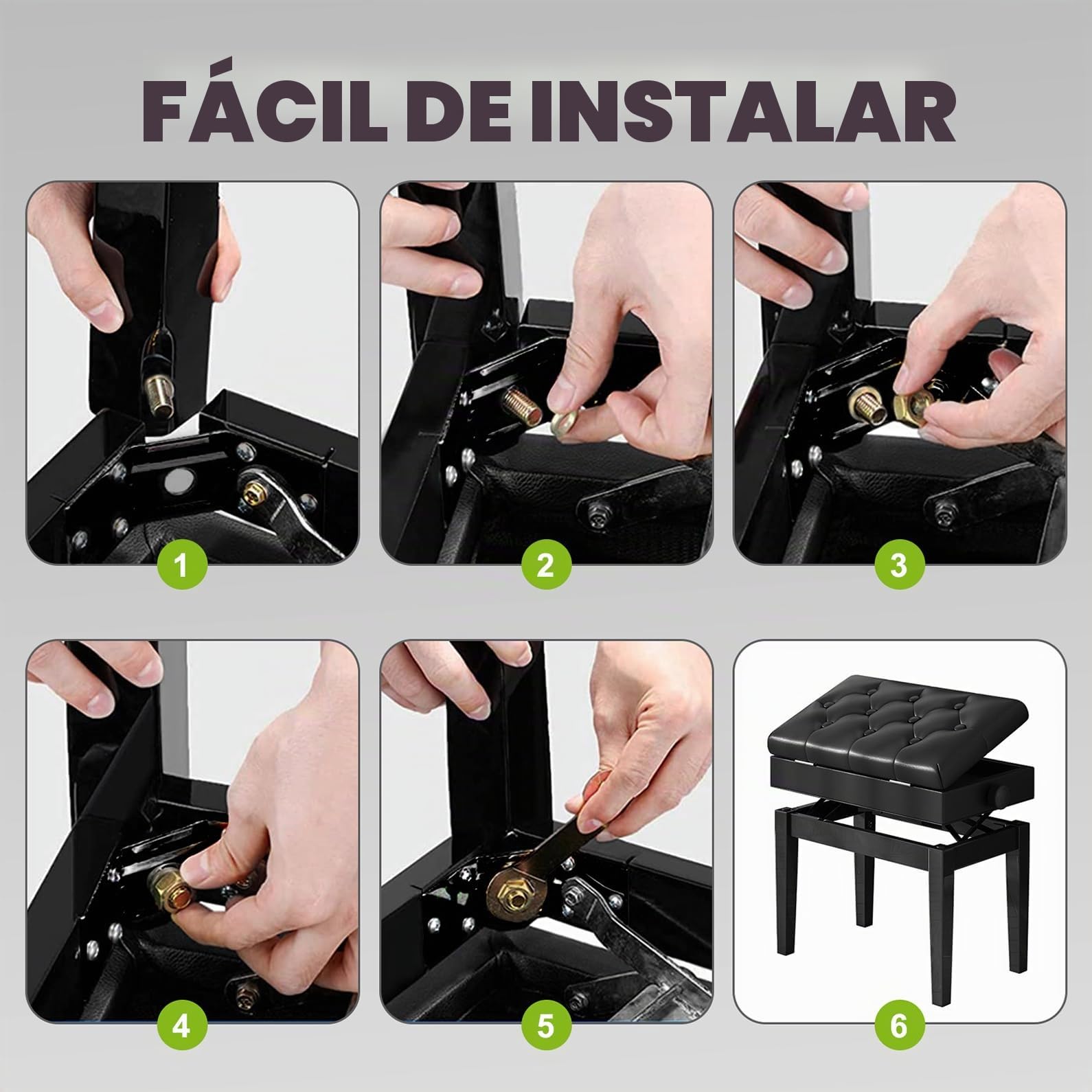 FÁCIL DE INSTALAR

1

2

3

4

5

6