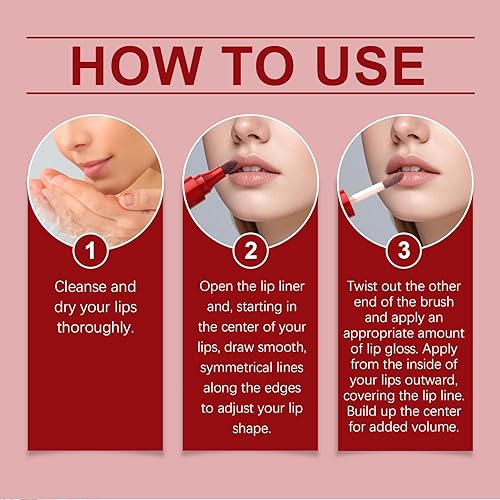 HOW TO USE

1

Cleanse and dry your lips thoroughly.

2

Open the lip liner and, starting in the center of your lips, draw smooth, symmetrical lines along the edges to adjust your lip shape.

3

Twist out the other end of the brush and apply an appropriate amount of lip gloss. Apply from the inside of your lips outward, covering the lip line. Build up the center for added volume.