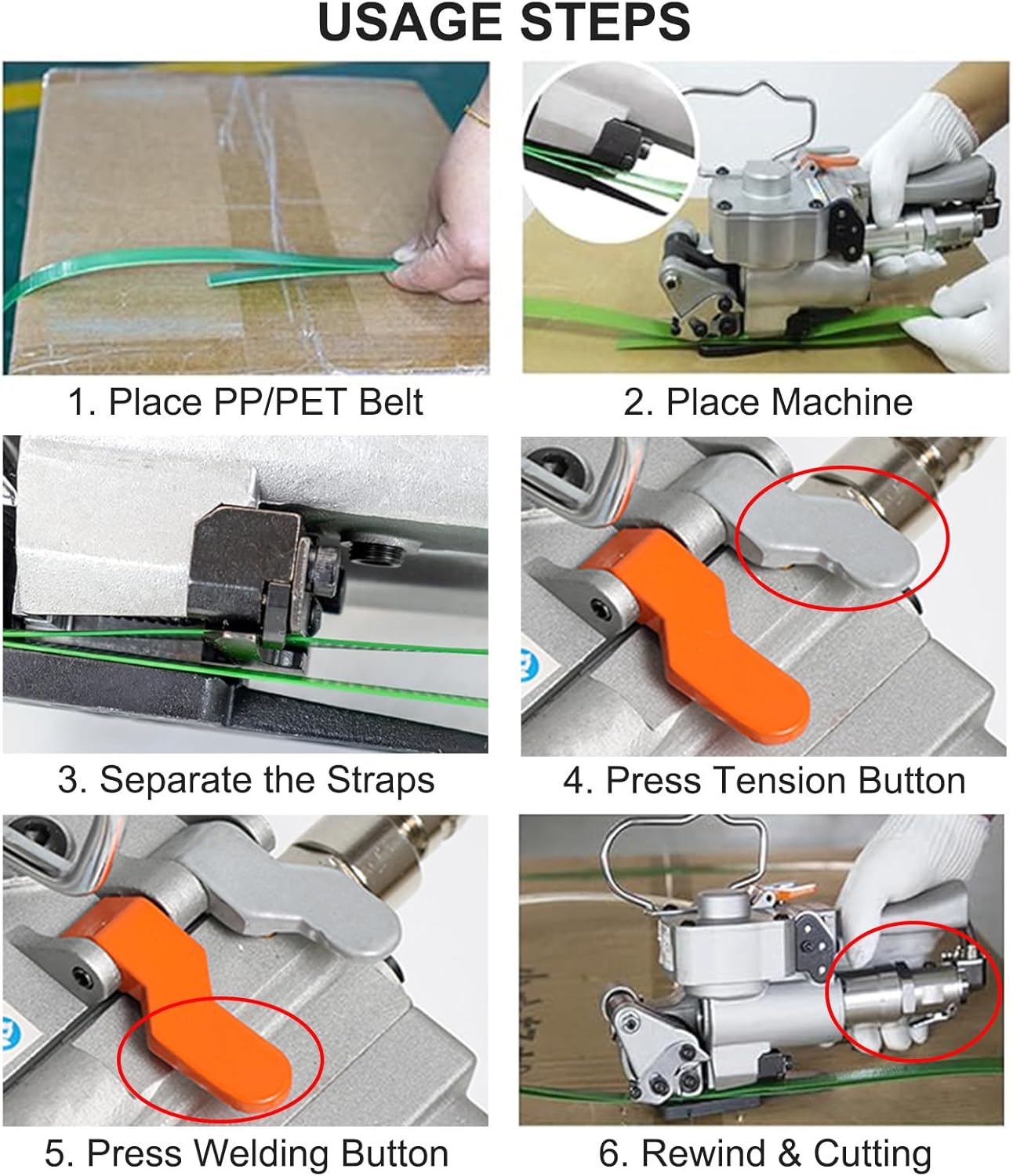 USAGE STEPS

1. Place PP/PET Belt

2. Place Machine

3. Separate the Straps

4. Press Tension Button

5. Press Welding Button

6. Rewind & Cutting