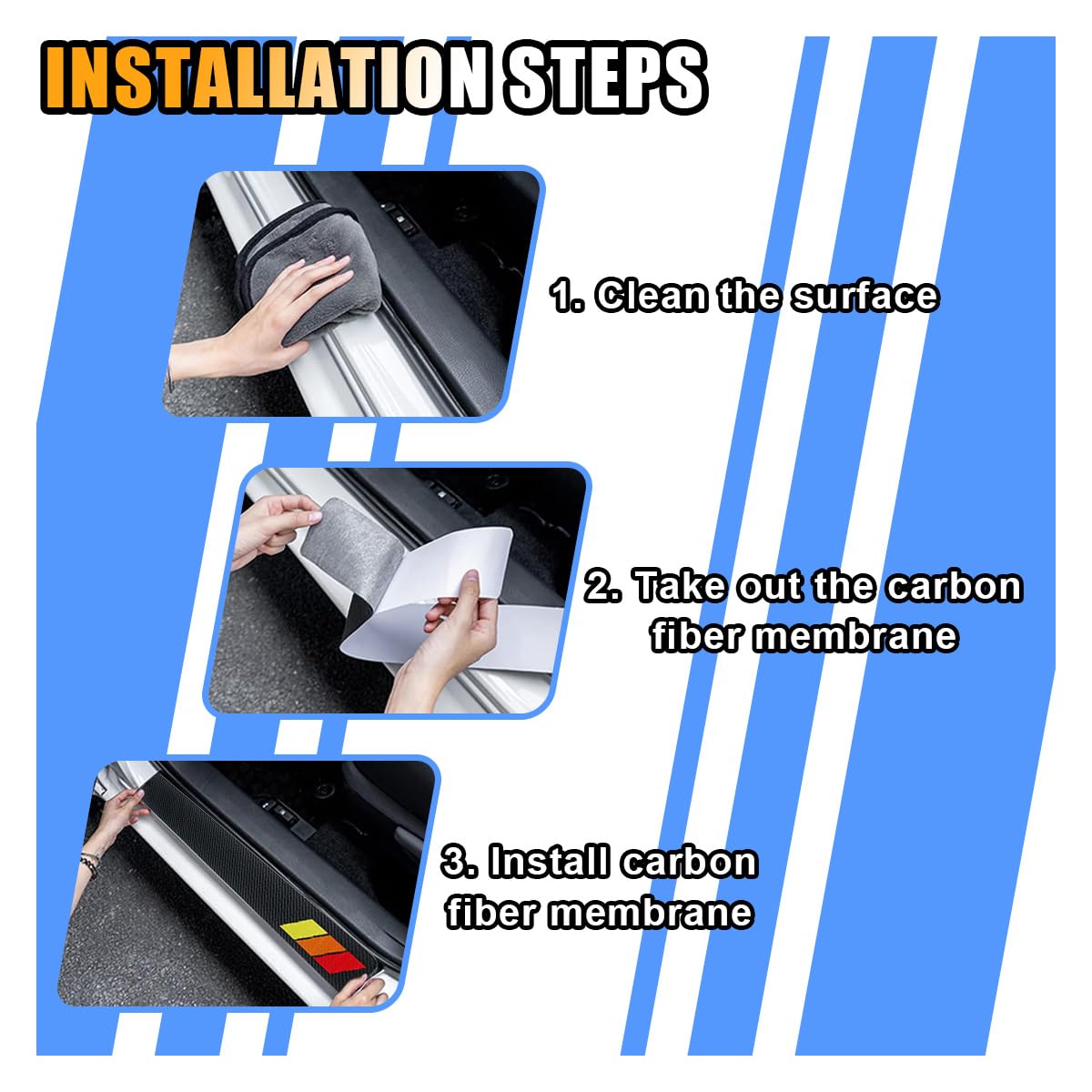 INSTALLATION STEPS

1. Clean the surface

2. Take out the carbon fiber membrane

3. Install carbon fiber membrane