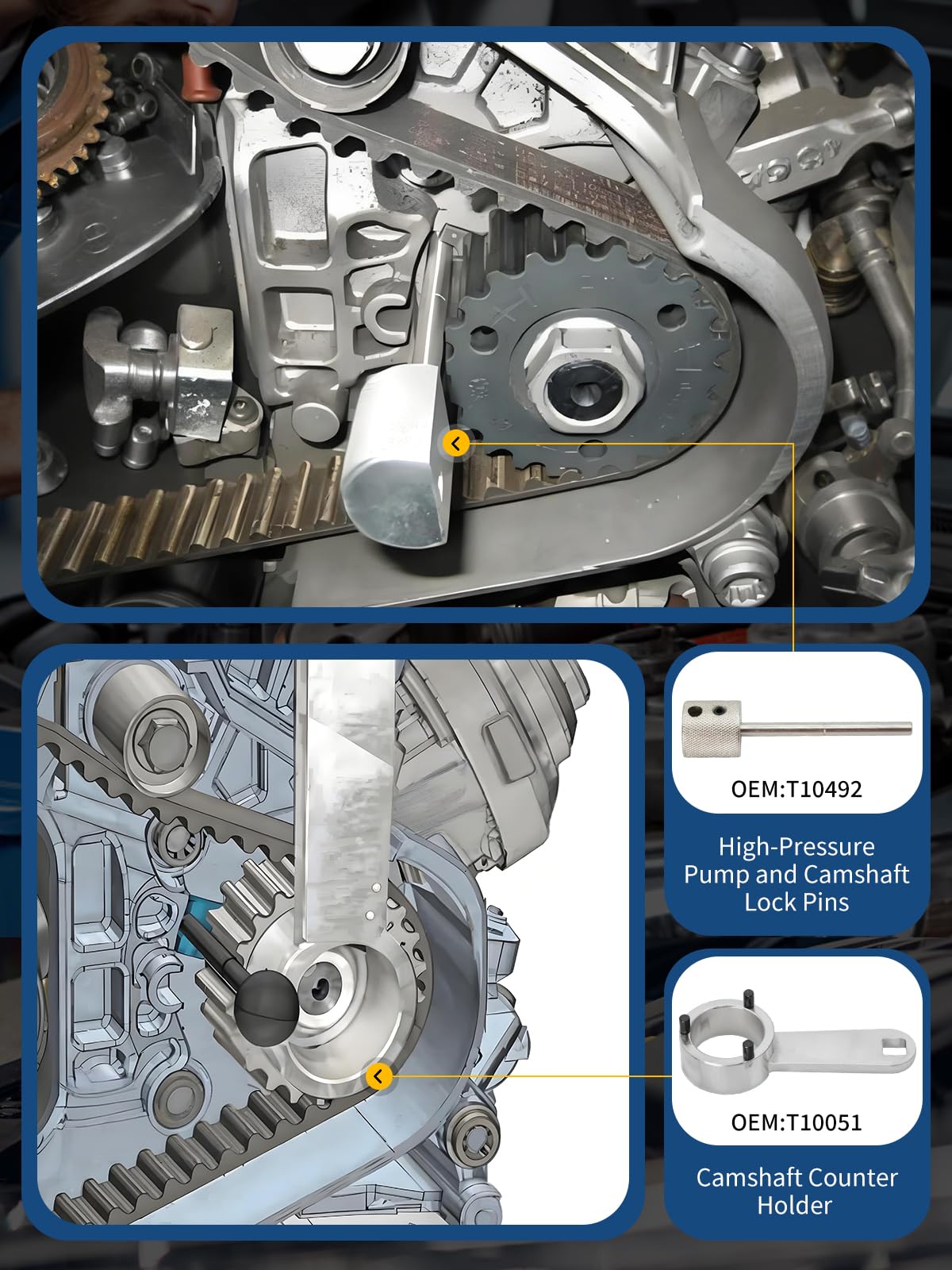 OEM:T10492

High-Pressure Pump and Camshaft Lock Pins

OEM:T10051

Camshaft Counter Holder