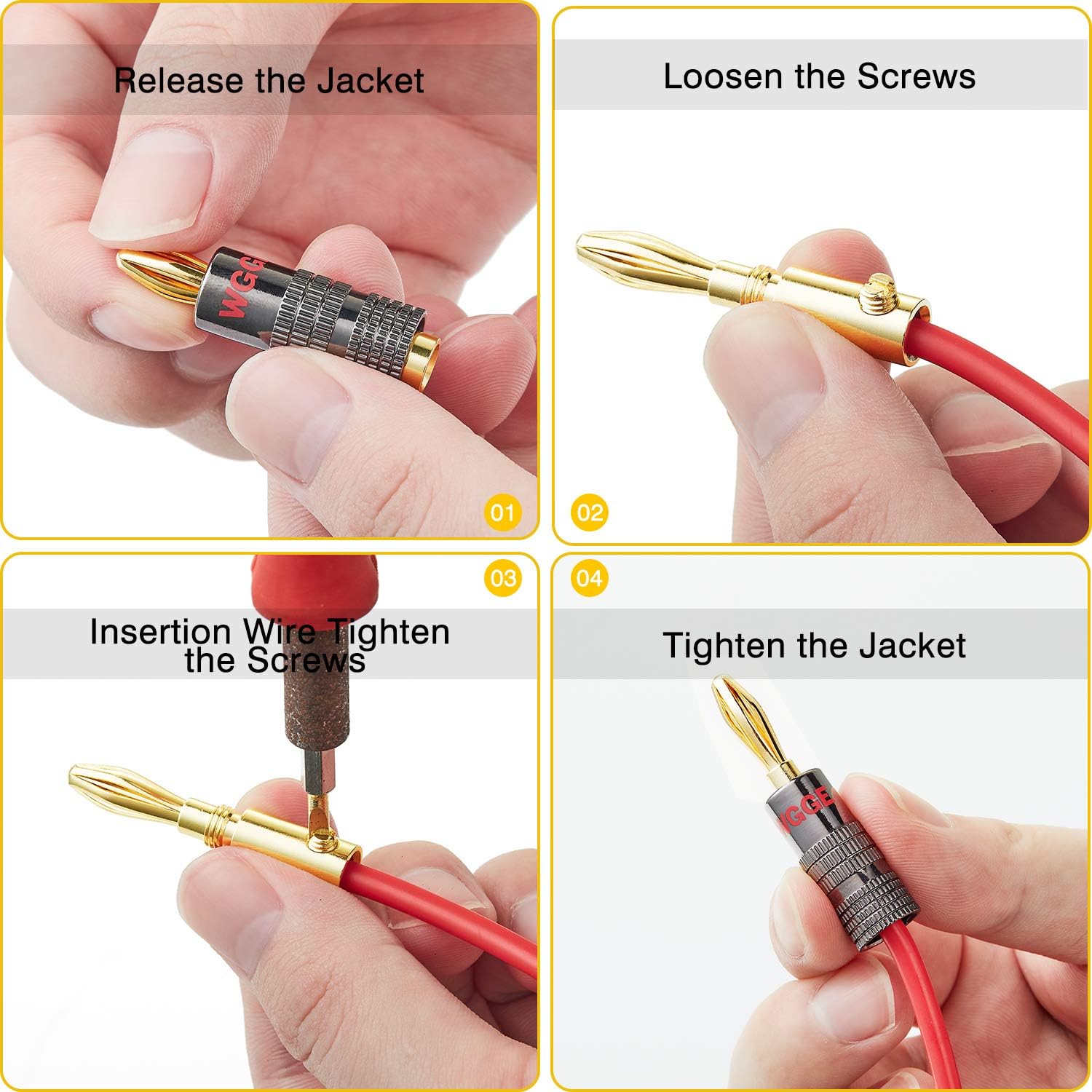 Release the Jacket

WGG

01

Loosen the Screws

02

03

Insertion Wire Tighten the Screws

04

Tighten the Jacket

WGGE