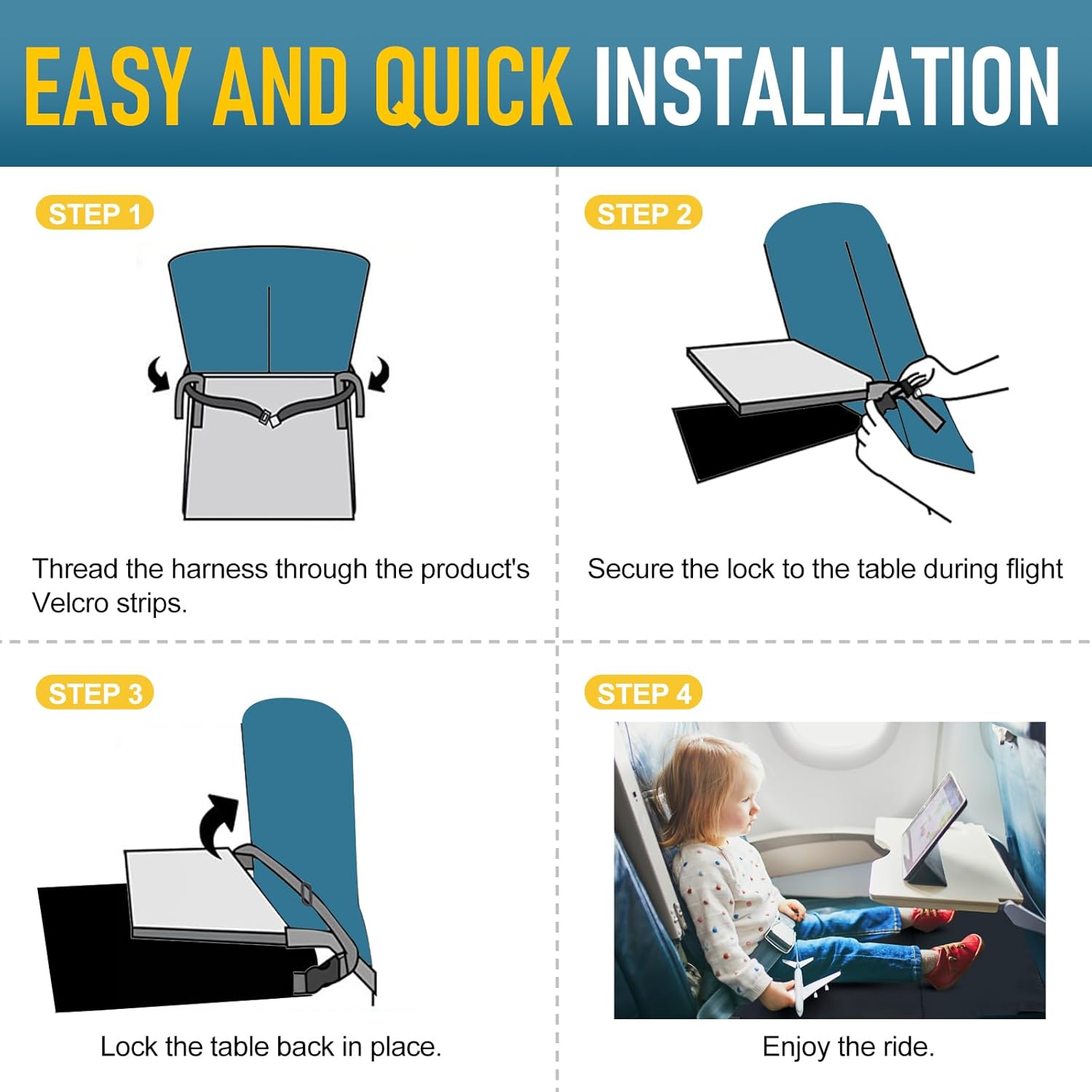 EASY AND QUICK INSTALLATION

STEP 1

Thread the harness through the product's Velcro strips.

STEP 2

Secure the lock to the table during flight

STEP 3

Lock the table back in place.

STEP 4

Enjoy the ride.