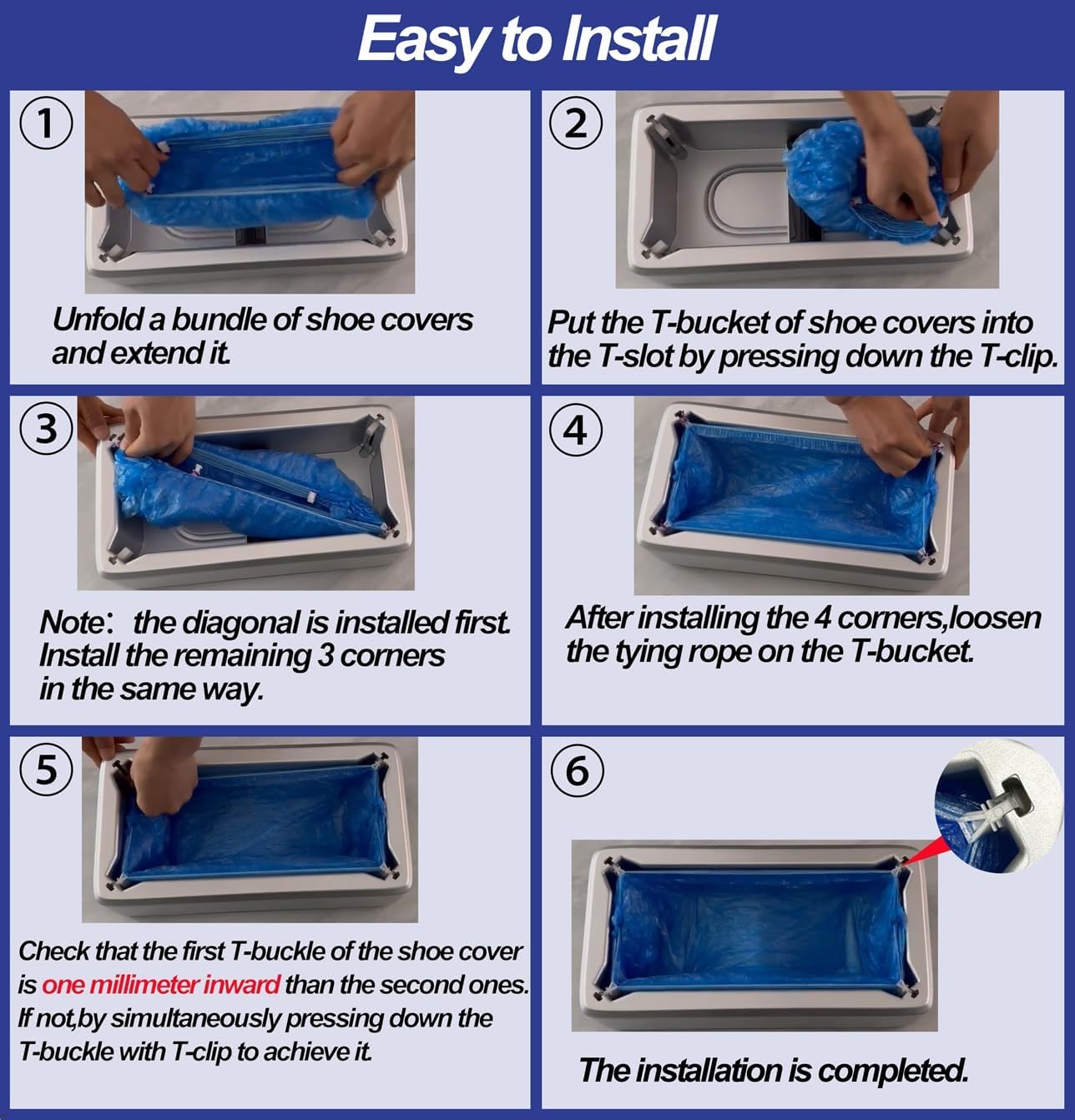 Easy to Install

①

Unfold a bundle of shoe covers and extend it.

②

Put the T-bucket of shoe covers into the T-slot by pressing down the T-clip.

③

Note: the diagonal is installed first. Install the remaining 3 corners in the same way.

④

After installing the 4 corners,loosen the tying rope on the T-bucket.

⑤

Check that the first T-buckle of the shoe cover is one millimeter inward than the second ones. If not,by simultaneously pressing down the T-buckle with T-clip to achieve it.

⑥

The installation is completed.