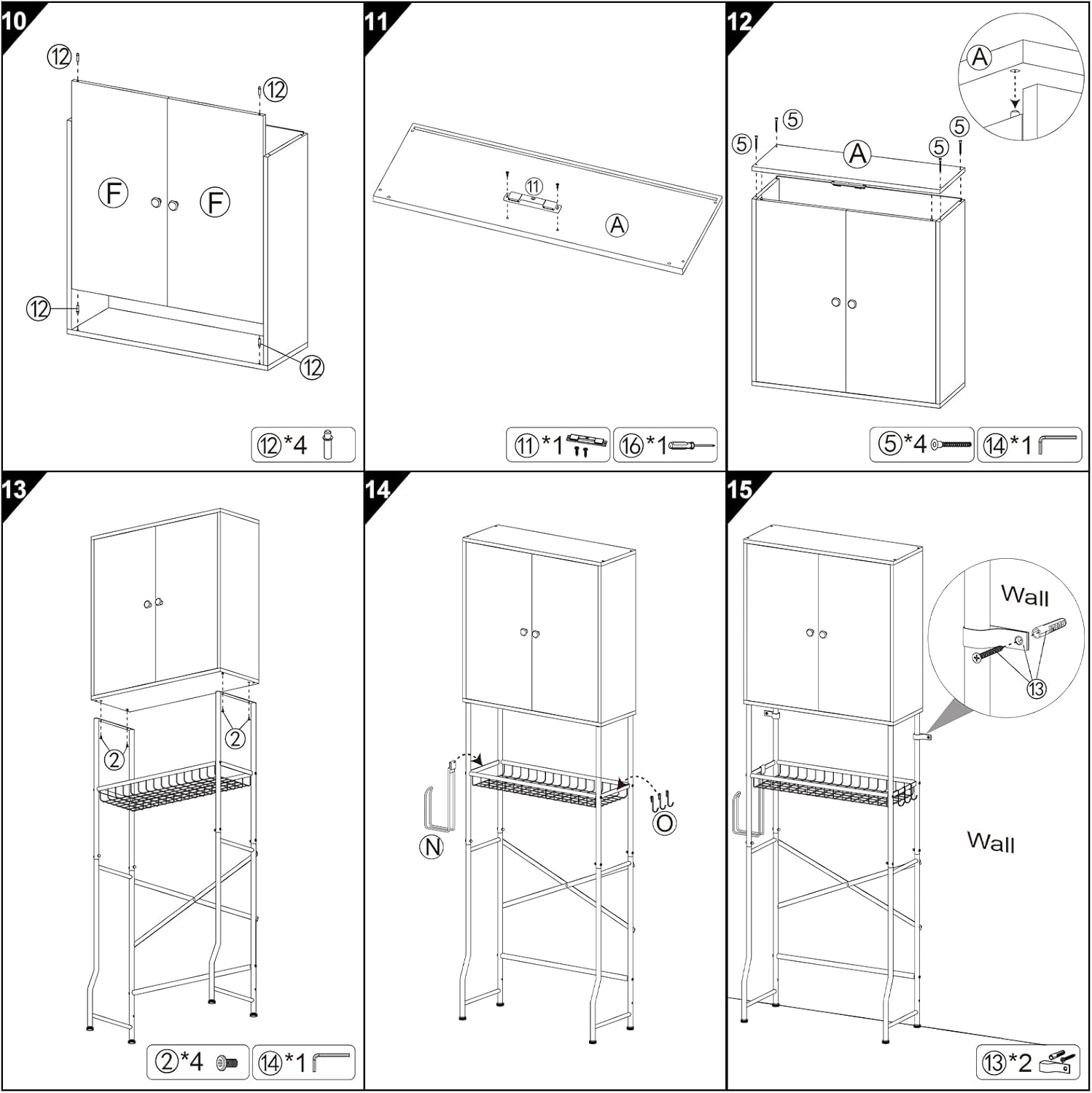 10

⑫ ⑫

F F

⑫ ⑫

⑫*4

11

⑪

A

⑪*1 ⑯*1

12

A

⑤ ⑤ A ⑤ ⑤

⑤*4 ⑭*1

13

② ②

②*4 ⑭*1

14

N O

15

Wall

⑬

Wall

⑬*2