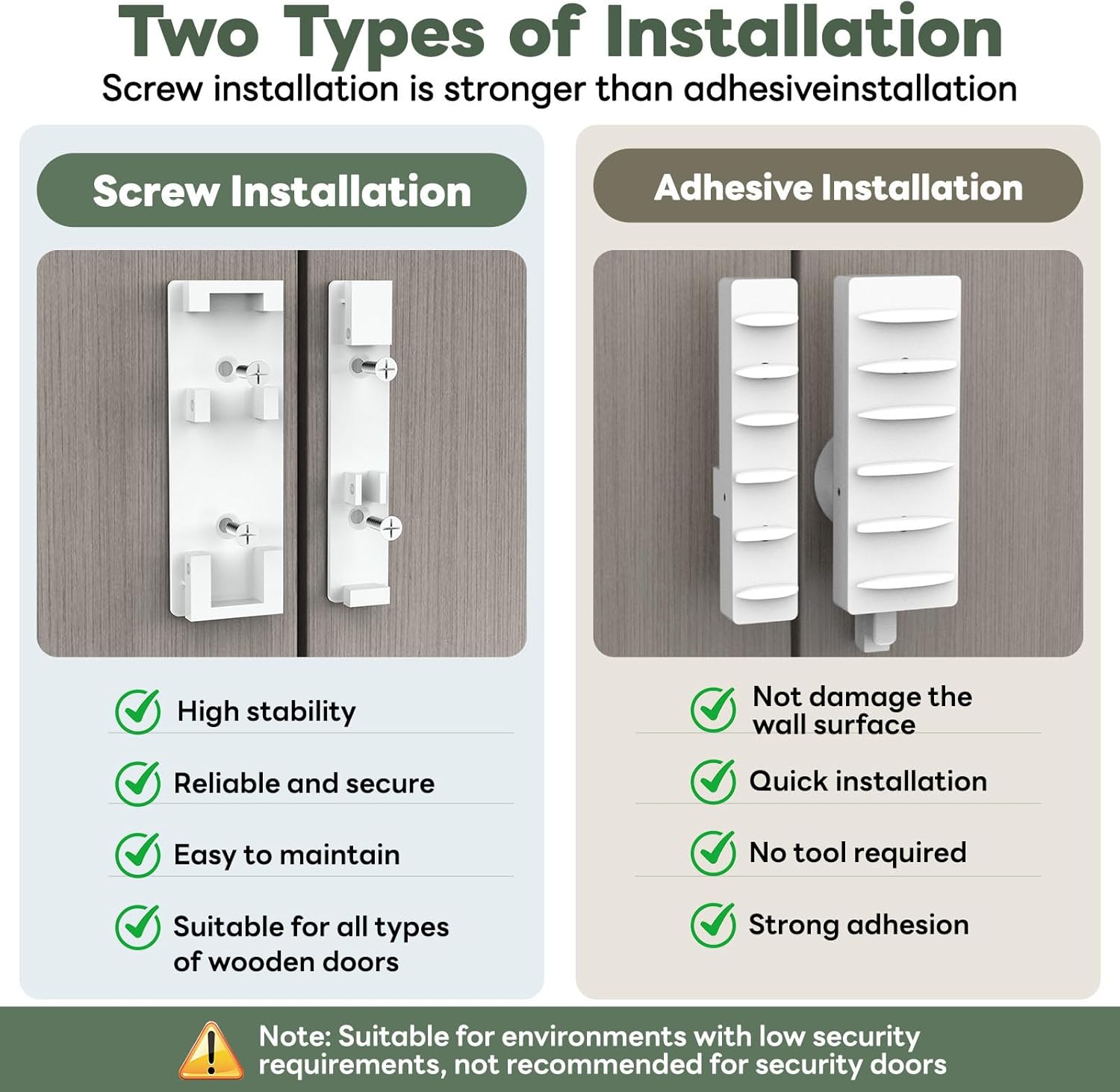 Two Types of Installation
Screw installation is stronger than adhesiveinstallation

Screw Installation

High stability

Reliable and secure

Easy to maintain

Suitable for all types of wooden doors

Adhesive Installation

Not damage the wall surface

Quick installation

No tool required

Strong adhesion

Note: Suitable for environments with low security requirements, not recommended for security doors