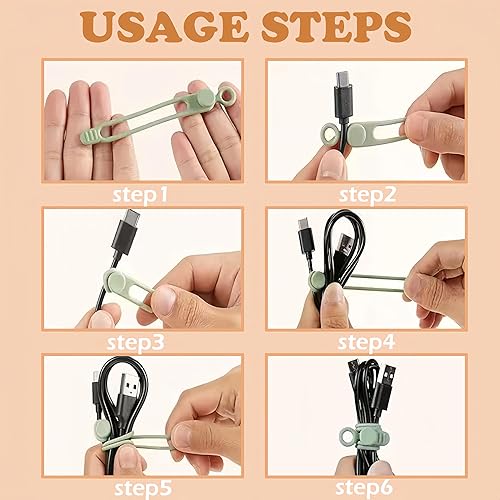 USAGE STEPS

step1

step2

step3

step4

step5

step6