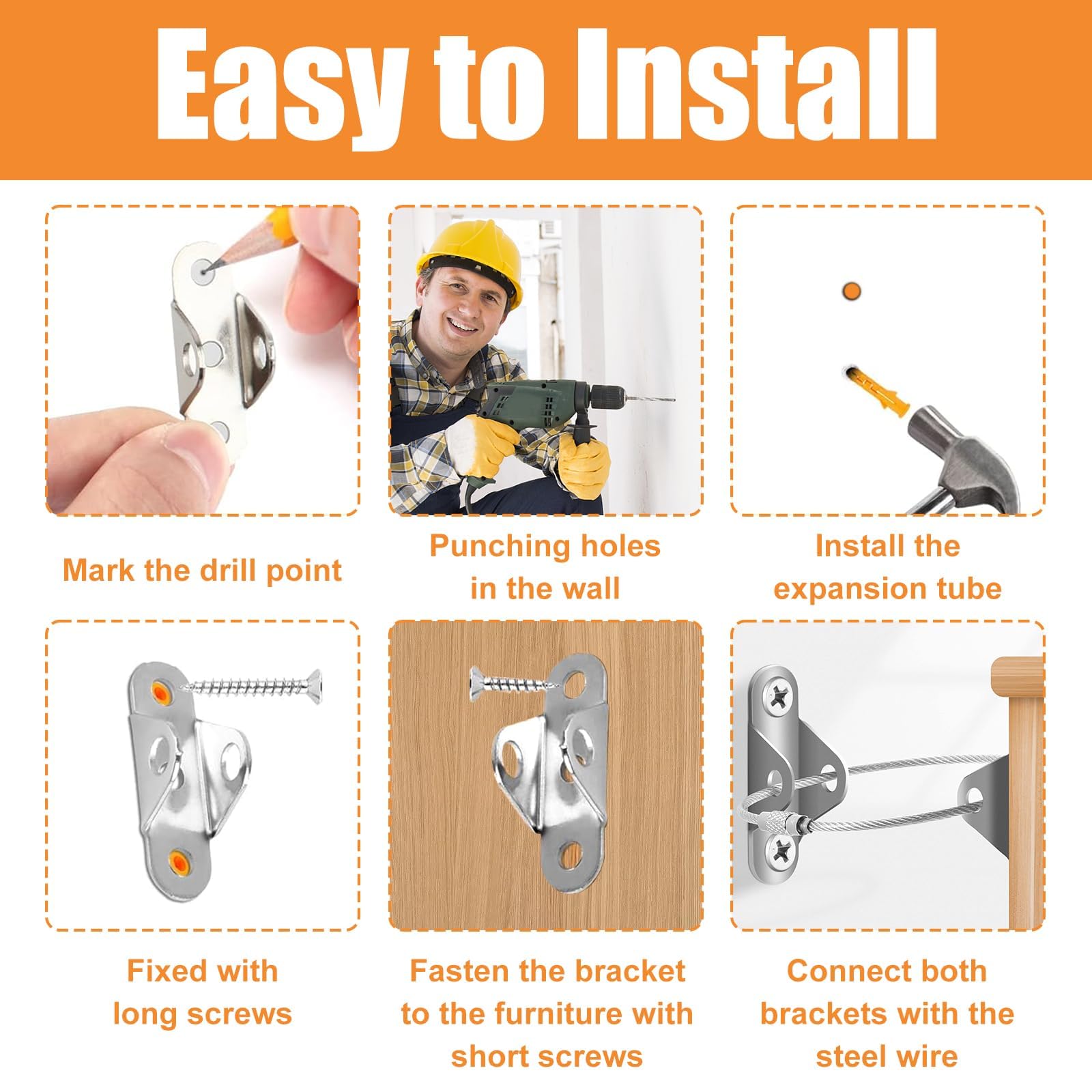 Easy to Install

Mark the drill point

Punching holes in the wall

Install the expansion tube

Fixed with long screws

Fasten the bracket to the furniture with short screws

Connect both brackets with the steel wire