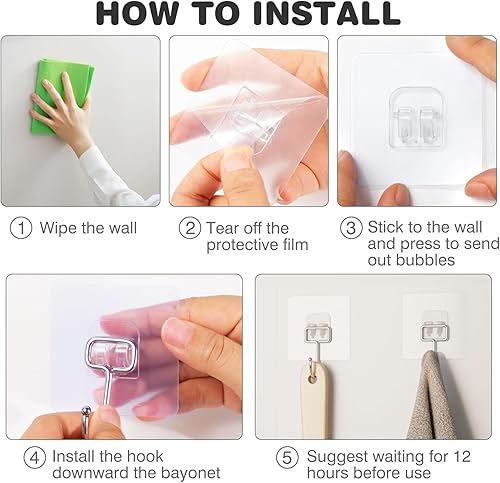 HOW TO INSTALL

① Wipe the wall

② Tear off the protective film

③ Stick to the wall and press to send out bubbles

④ Install the hook downward the bayonet

⑤ Suggest waiting for 12 hours before use