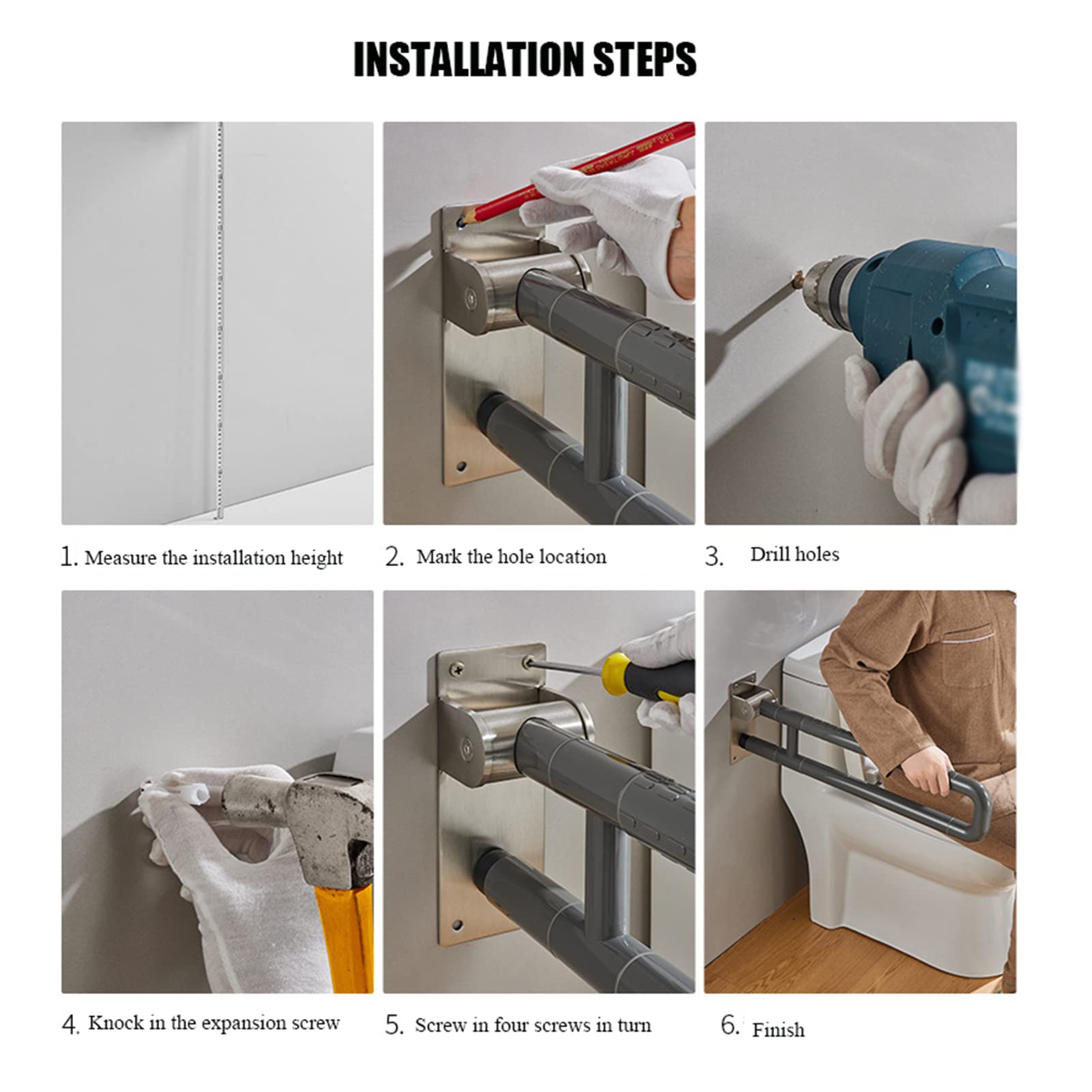 INSTALLATION STEPS

1. Measure the installation height

2. Mark the hole location

3. Drill holes

4. Knock in the expansion screw

5. Screw in four screws in turn

6. Finish