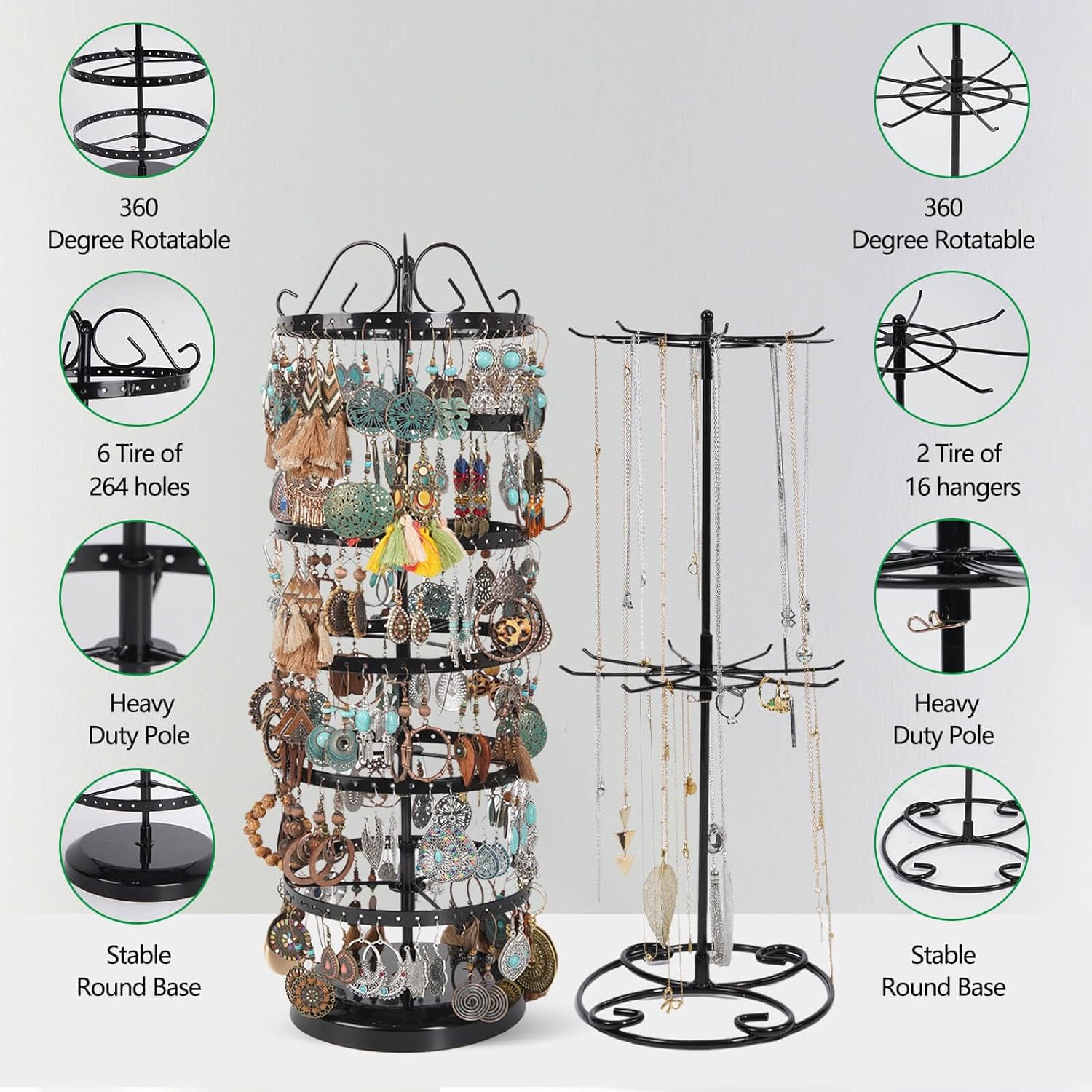 360
Degree Rotatable

6 Tire of
264 holes

Heavy
Duty Pole

Stable
Round Base

360
Degree Rotatable

2 Tire of
16 hangers

Heavy
Duty Pole

Stable
Round Base