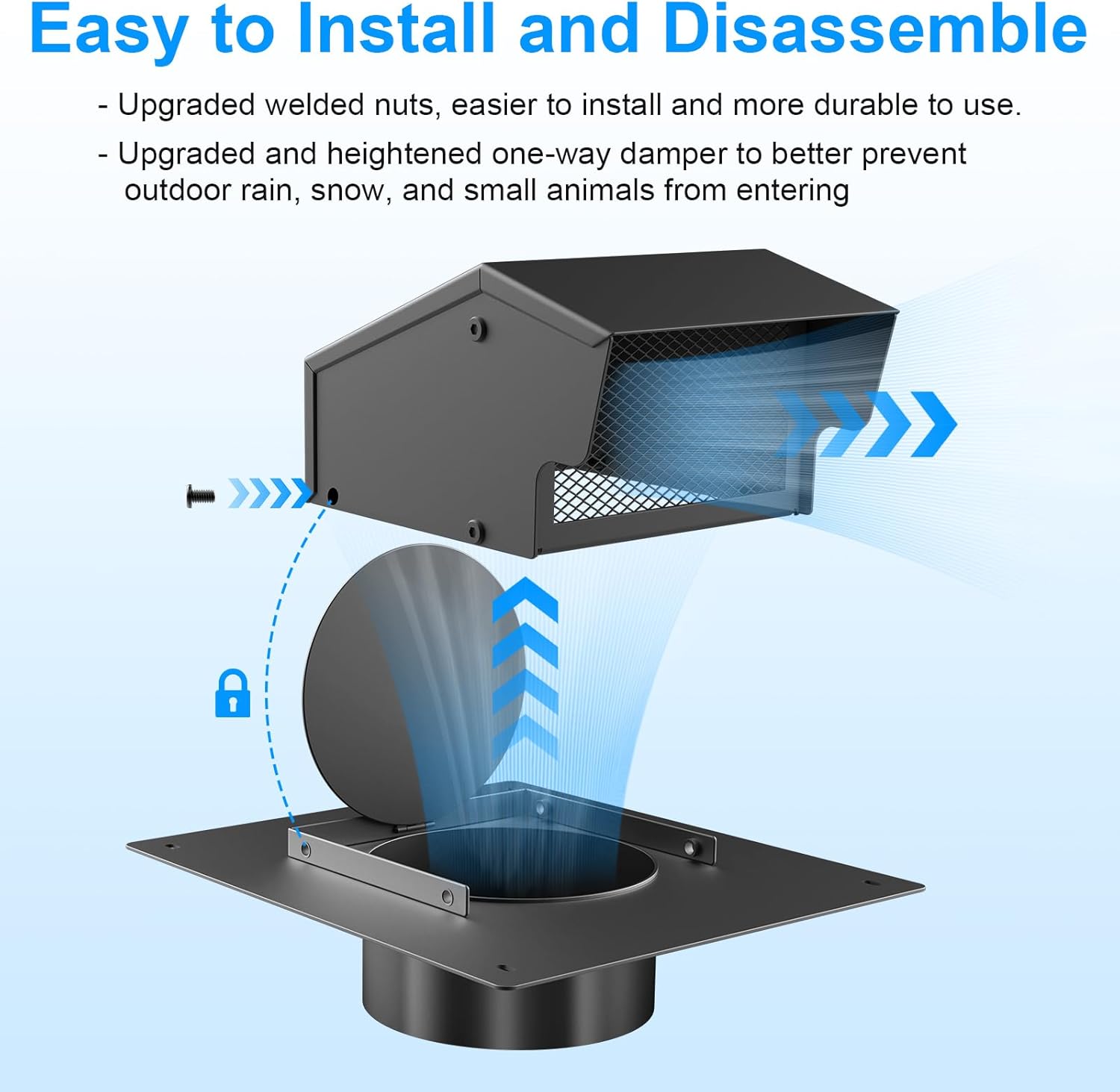 Easy to Install and Disassemble

- Upgraded welded nuts, easier to install and more durable to use.

- Upgraded and heightened one-way damper to better prevent outdoor rain, snow, and small animals from entering