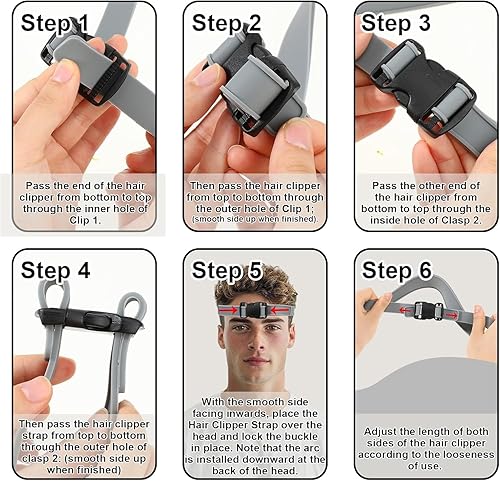 Step 1

Pass the end of the hair clipper from bottom to top through the inner hole of Clip 1.

Step 2

Then pass the hair clipper from top to bottom through the outer hole of Clip 1; (smooth side up when finished).

Step 3

Pass the other end of the hair clipper from bottom to top through the inside hole of Clasp 2.

Step 4

Then pass the hair clipper strap from top to bottom through the outer hole of clasp 2: (smooth side up when finished)

Step 5

With the smooth side facing inwards, place the Hair Clipper Strap over the head and lock the buckle in place. Note that the arc is installed downward at the back of the head.

Step 6

Adjust the length of both sides of the hair clipper according to the looseness of use.