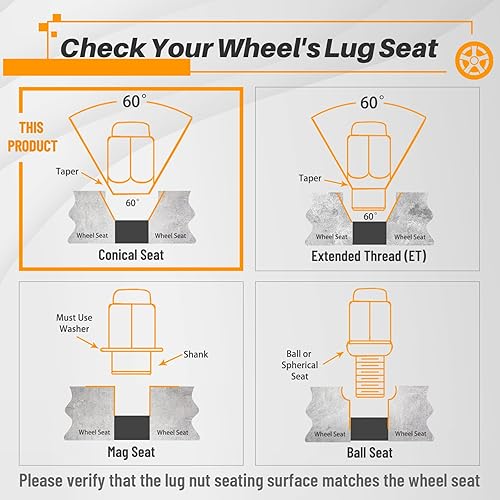 Check Your Wheel's Lug Seat

THIS PRODUCT

60°
Taper
60°
Wheel Seat
Wheel Seat
Conical Seat

60°
Taper
60°
Wheel Seat
Wheel Seat
Extended Thread (ET)

Must Use Washer
Shank
Wheel Seat
Wheel Seat
Mag Seat

Ball or Spherical Seat
Wheel Seat
Wheel Seat
Ball Seat

Please verify that the lug nut seating surface matches the wheel seat